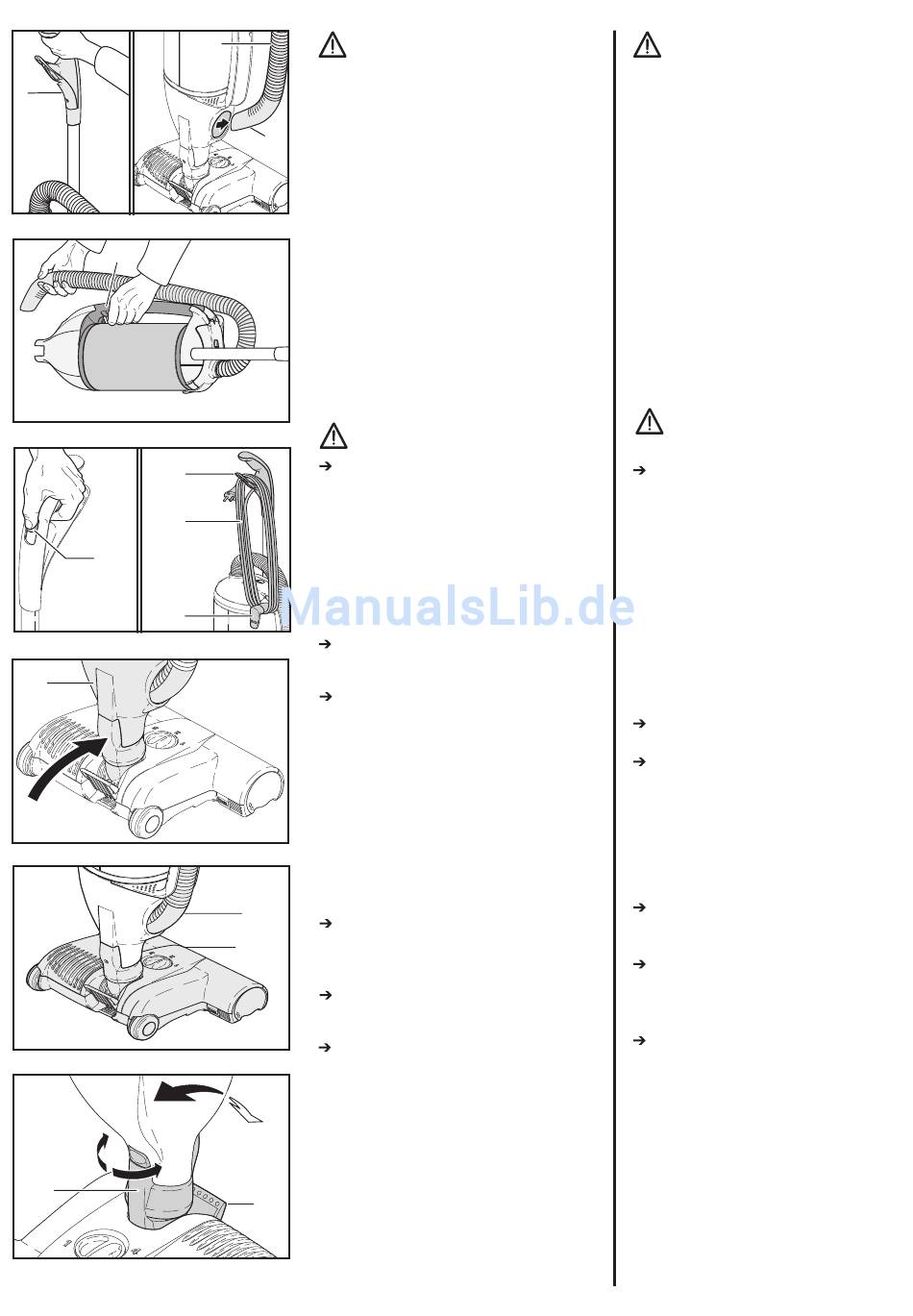 ManualsLib.de