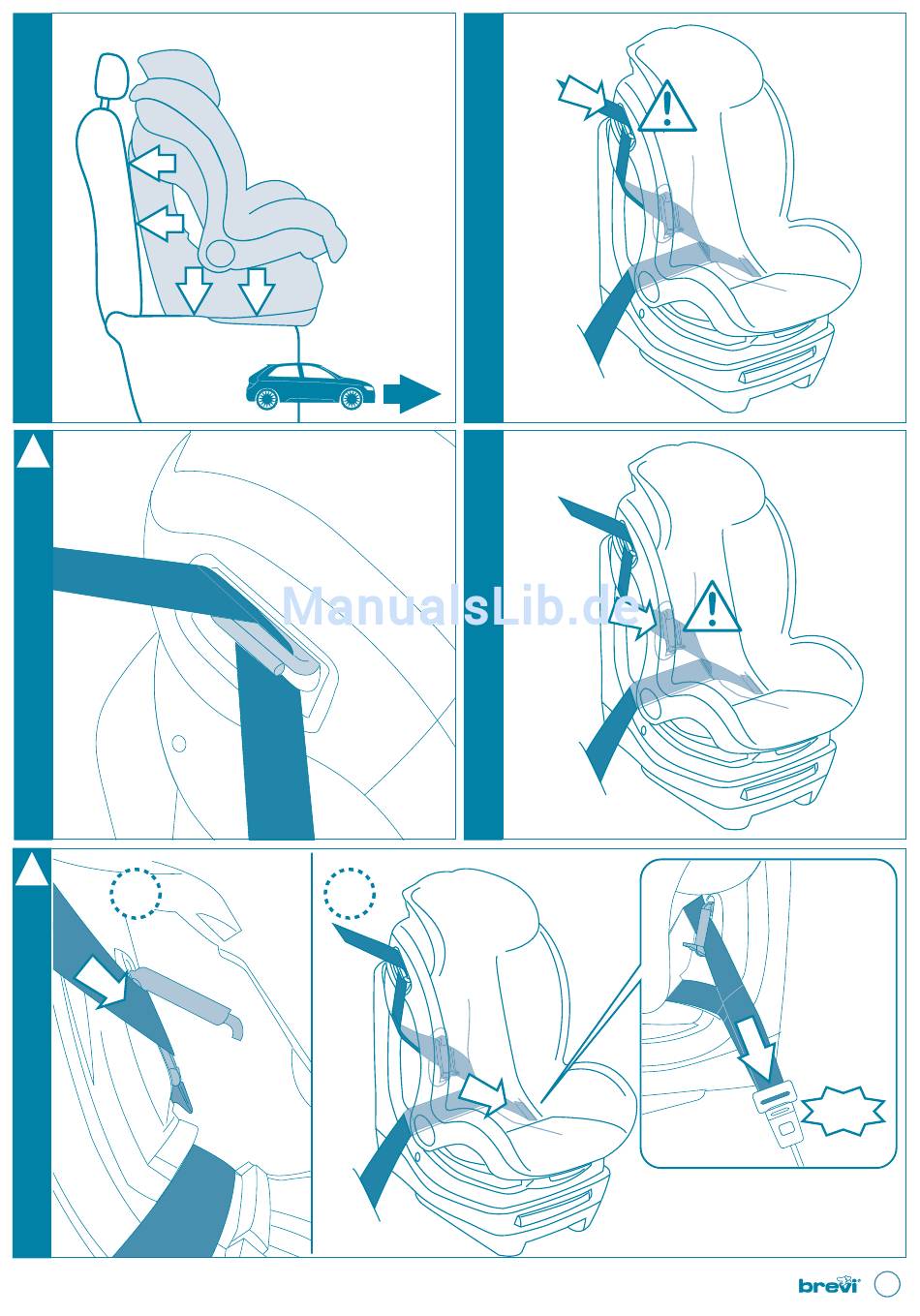 ManualsLib.de

brevi