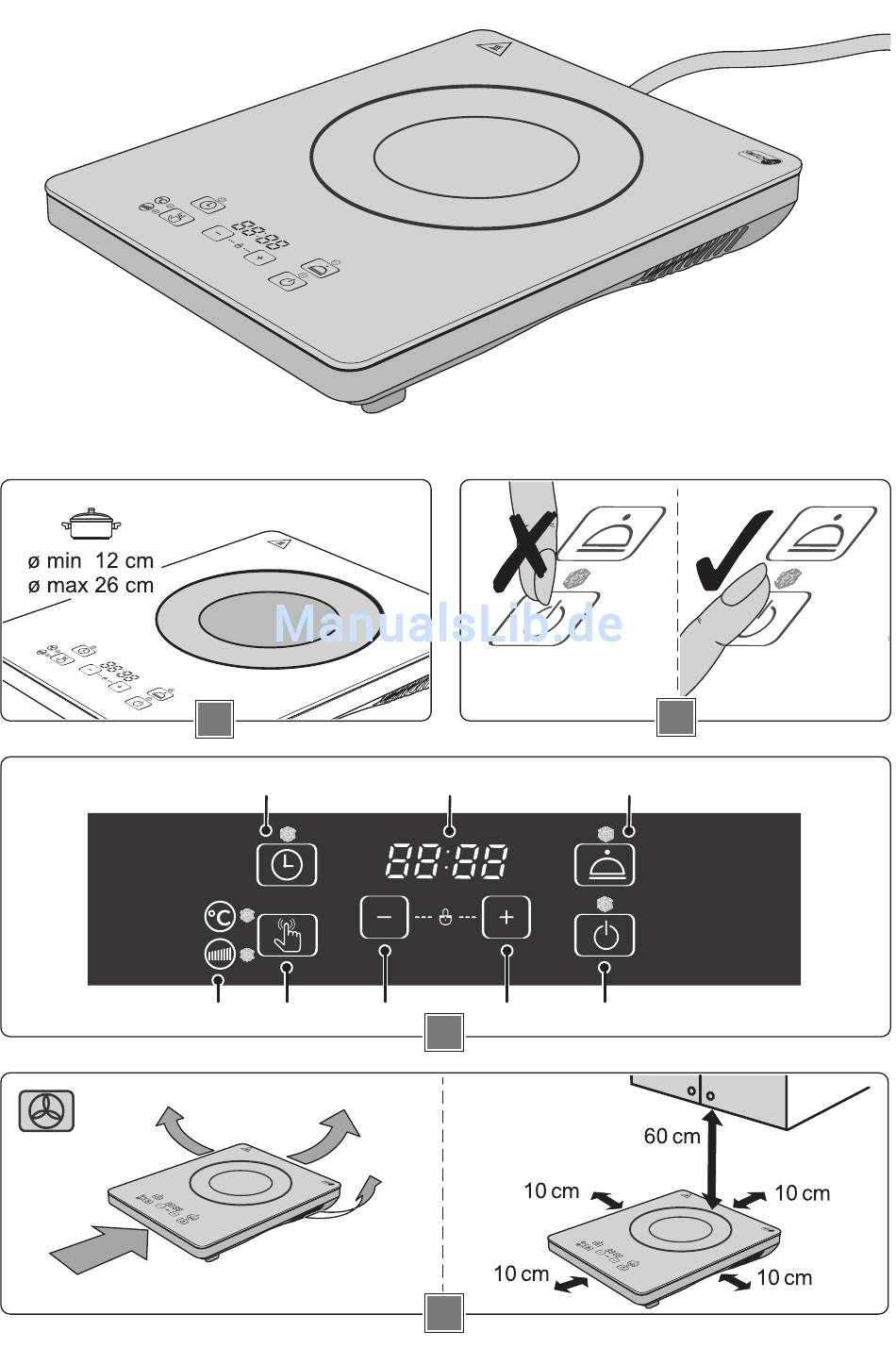 ø min 12 cm
ø max 26 cm

ManualsLib.de

88:88

°C

60 cm
10 cm
10 cm
10 cm
10 cm