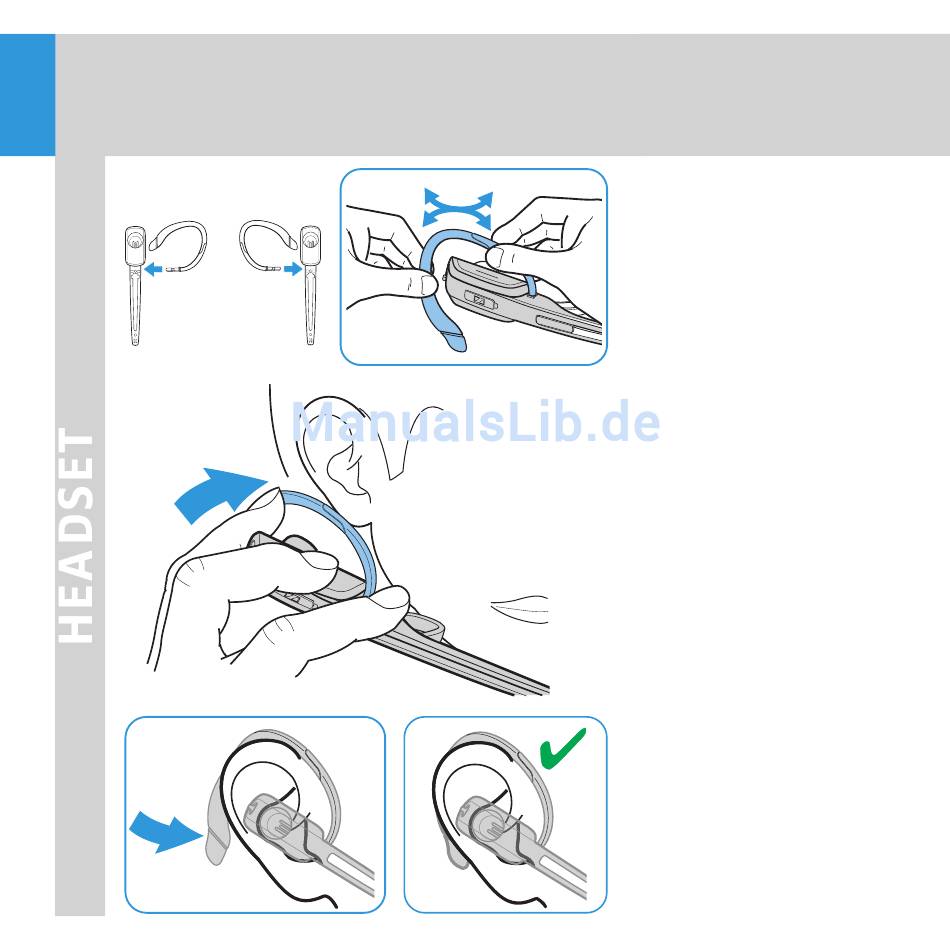 HEADSET

ManualsLib.de