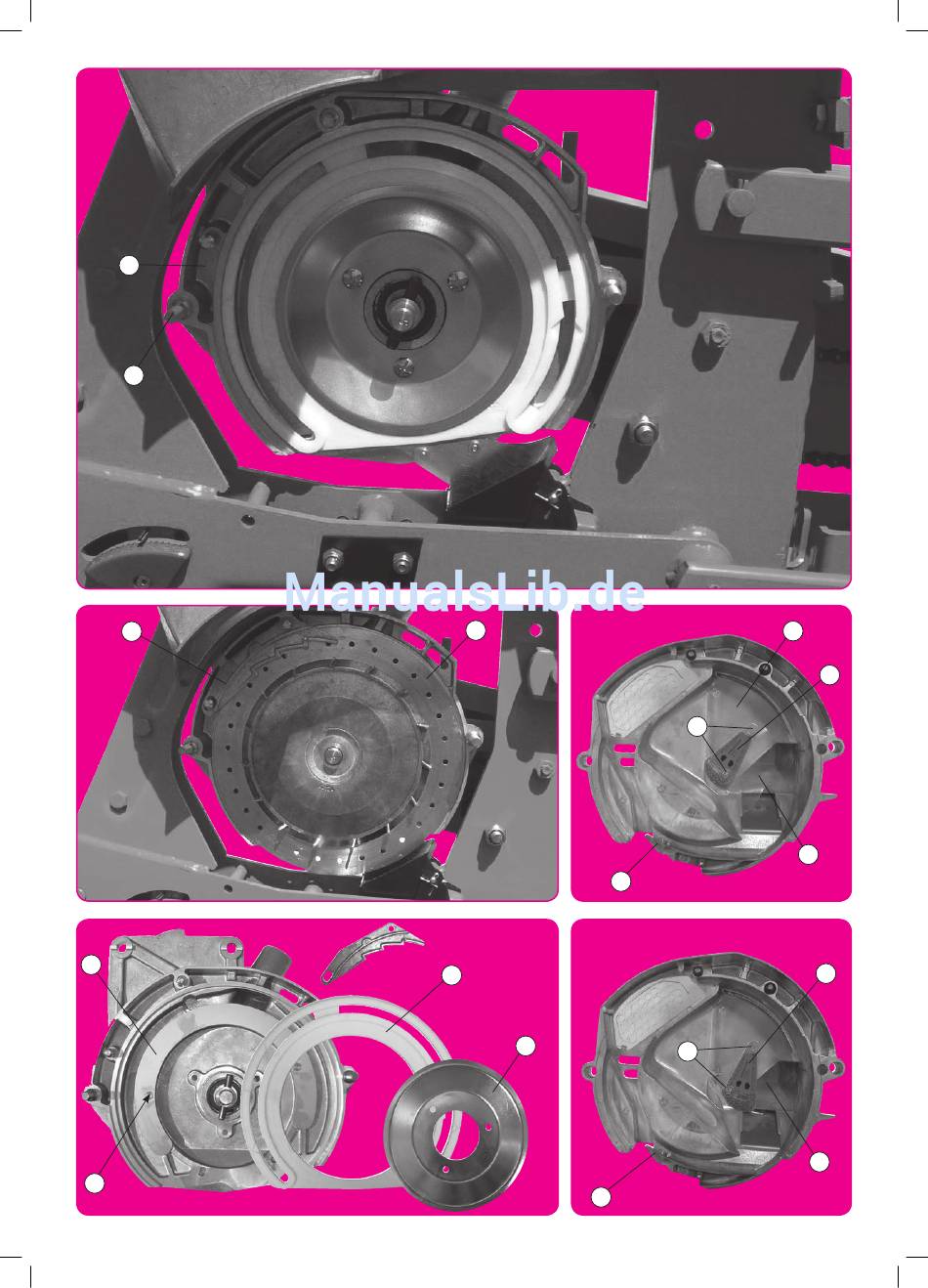 ManualsLib.de