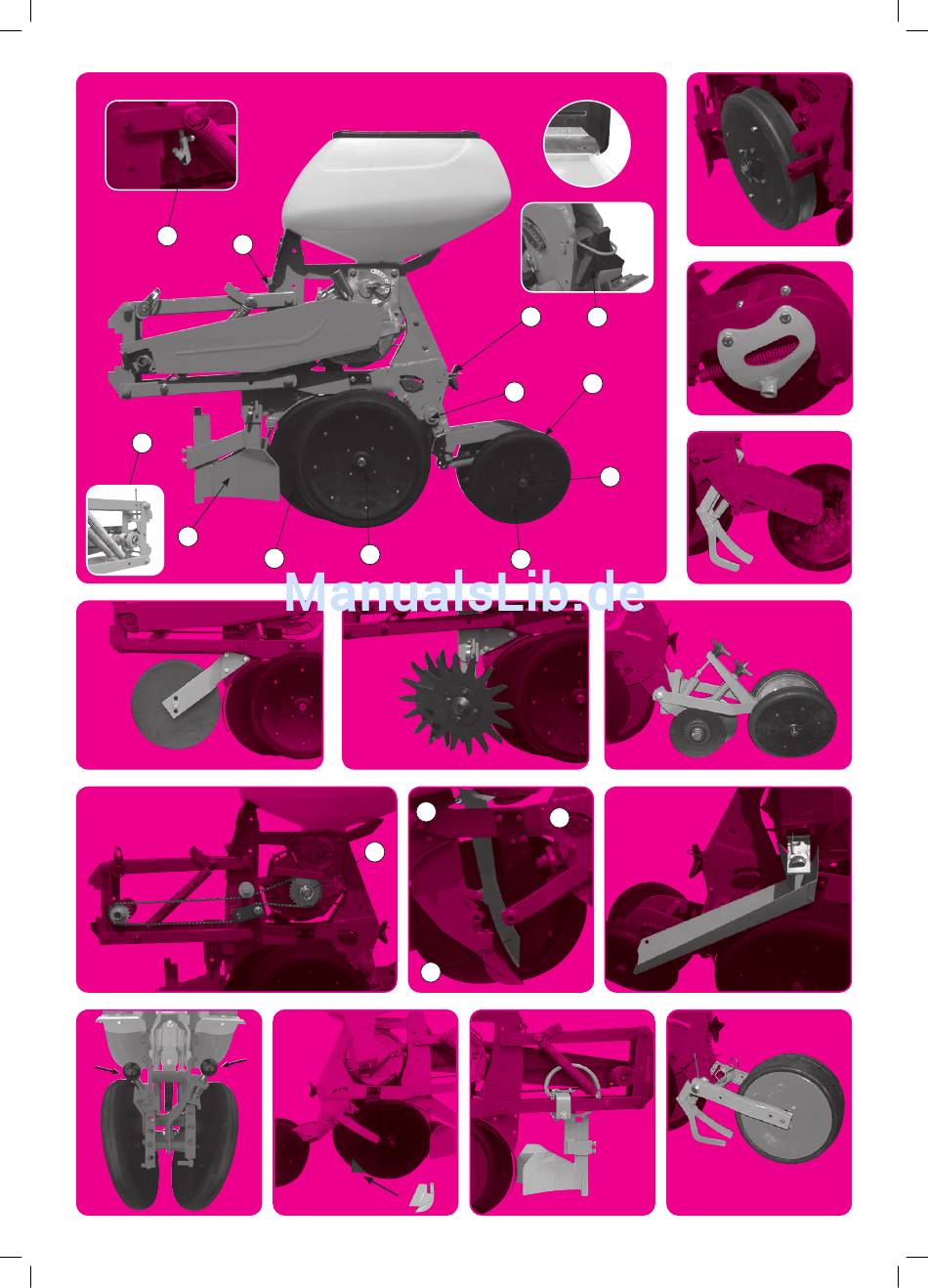 ManualsLib.de