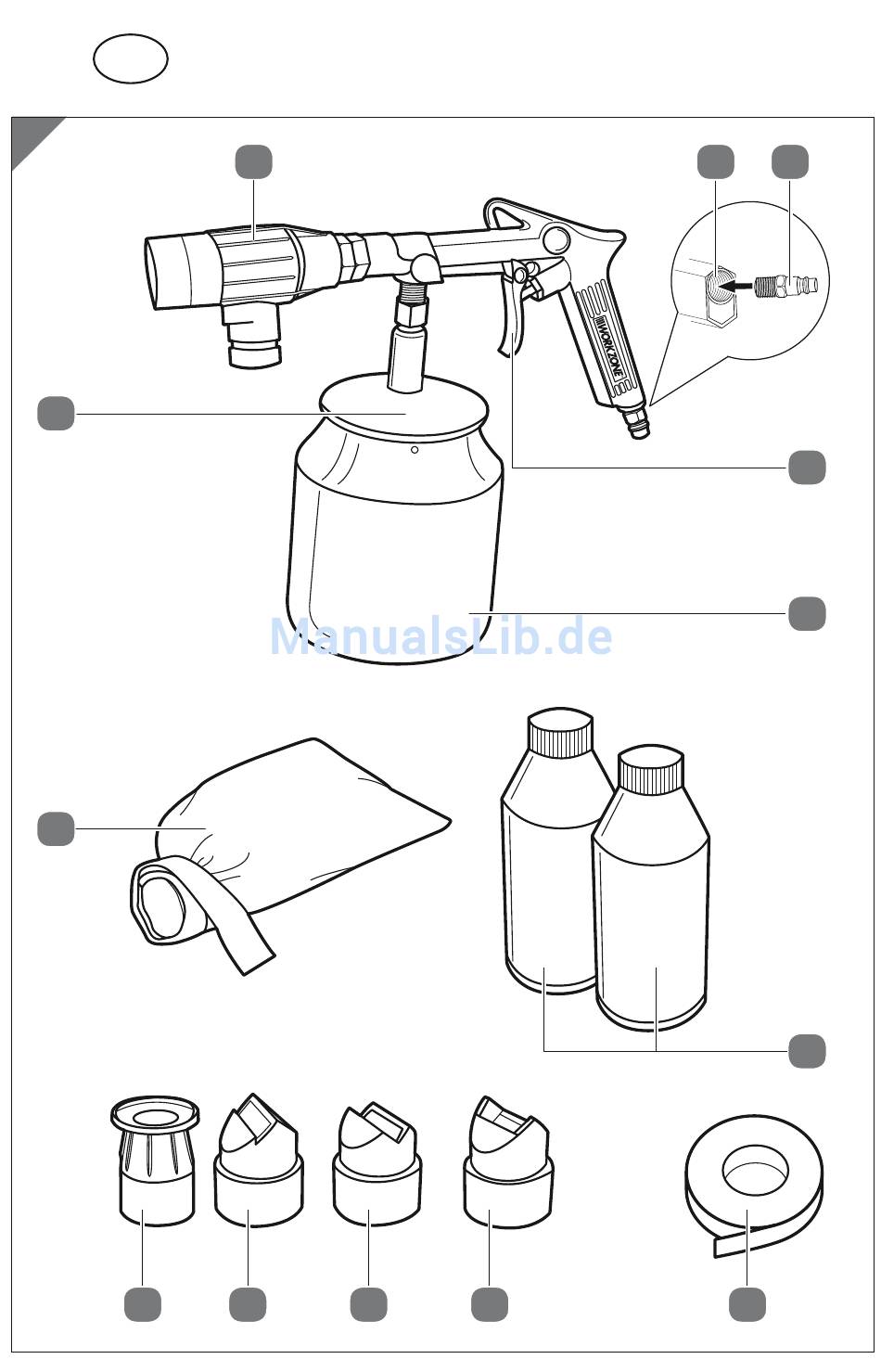 WORKZONE

ManualsLib.de