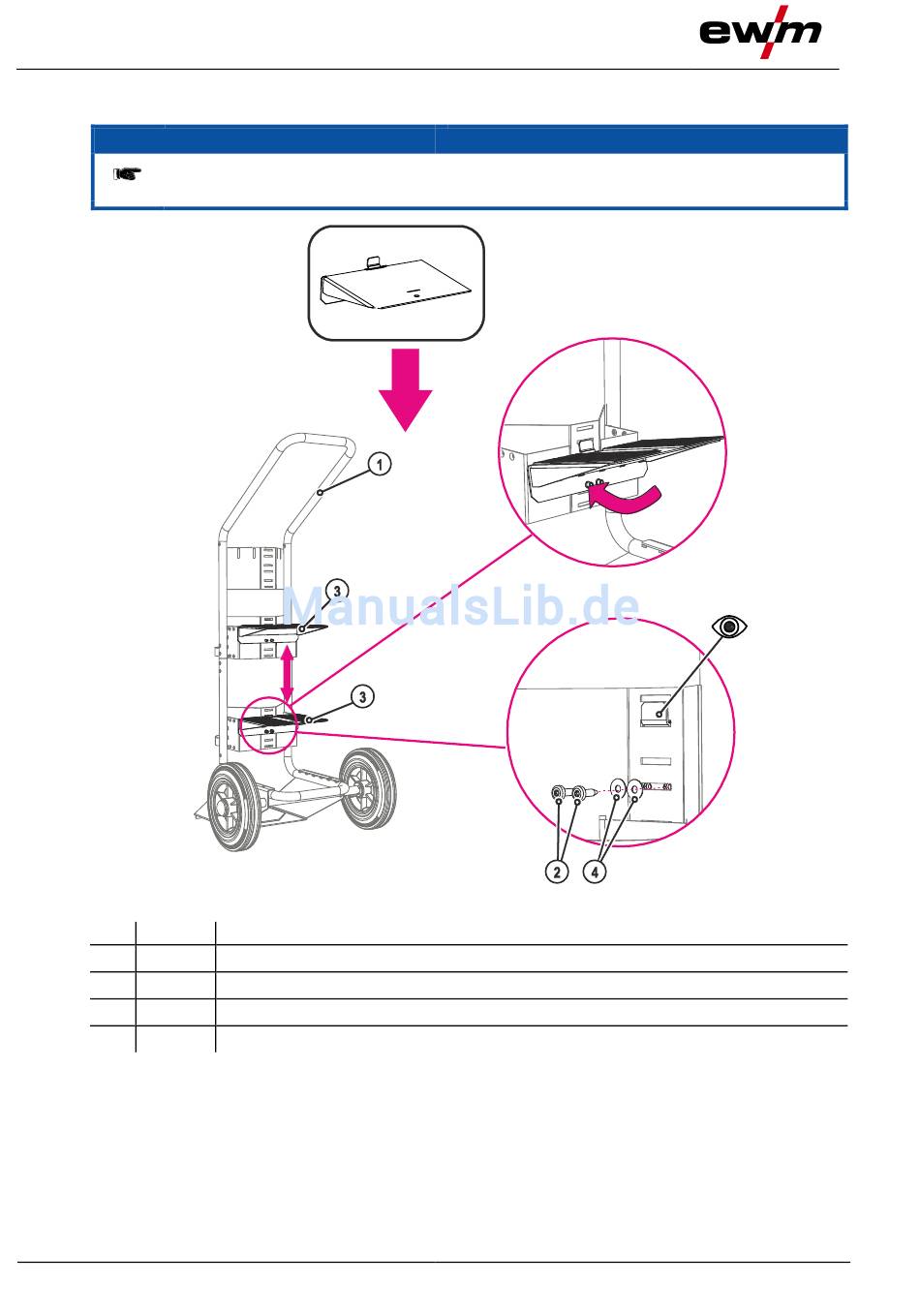 ewm

1

3

ManualsLib.de

3

2

4