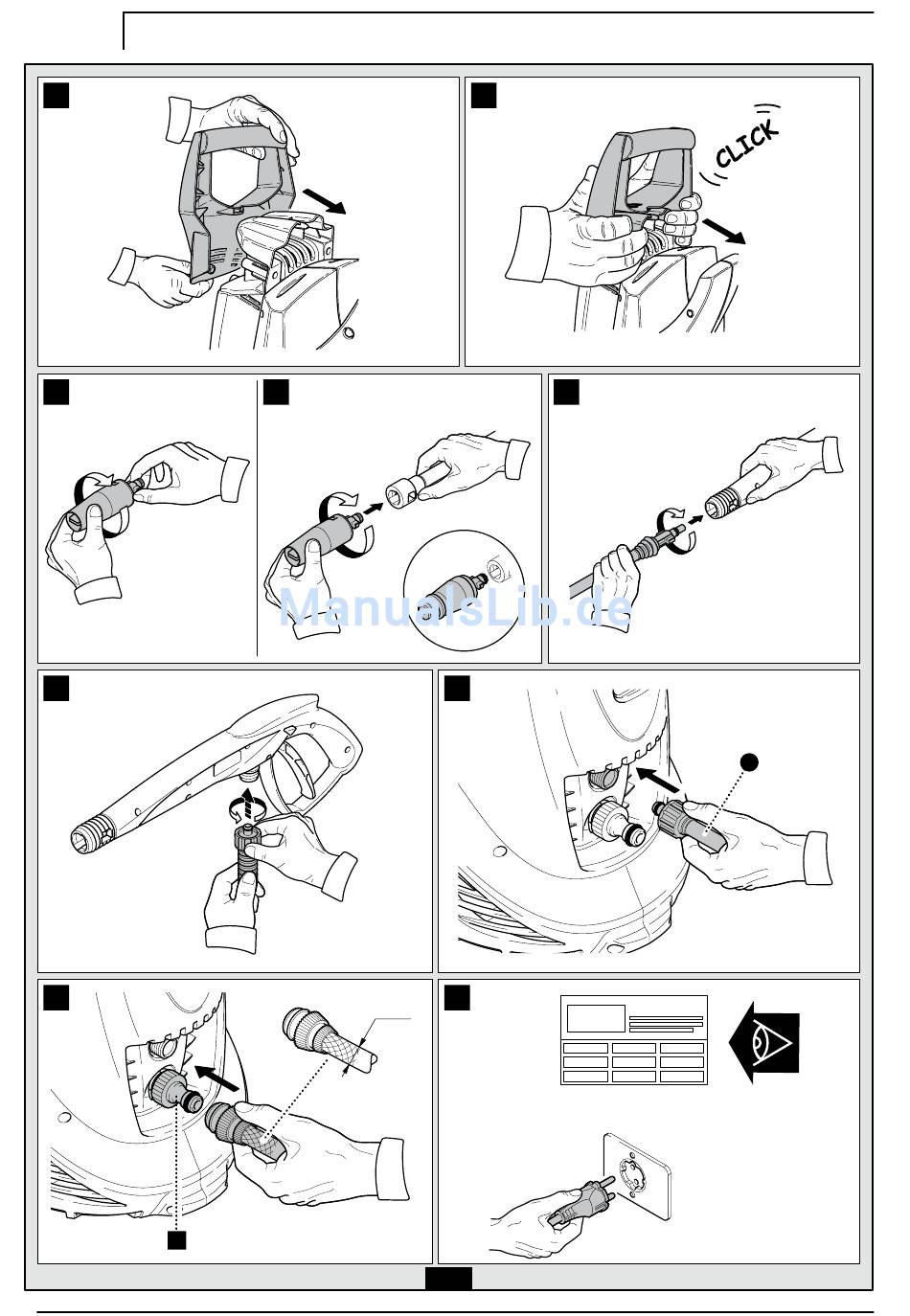 CLICK

ManualsLib.de