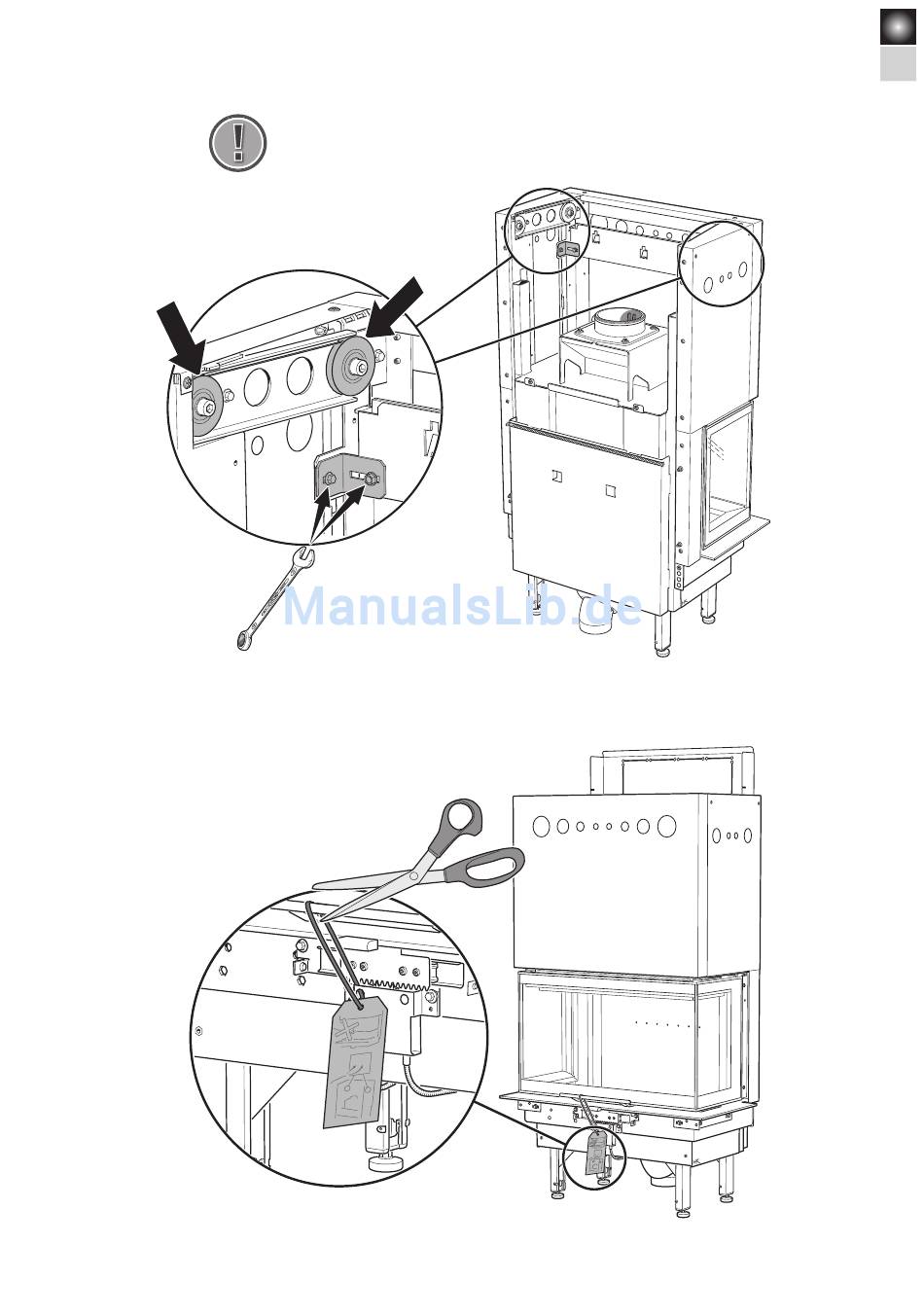 ManualsLib.de