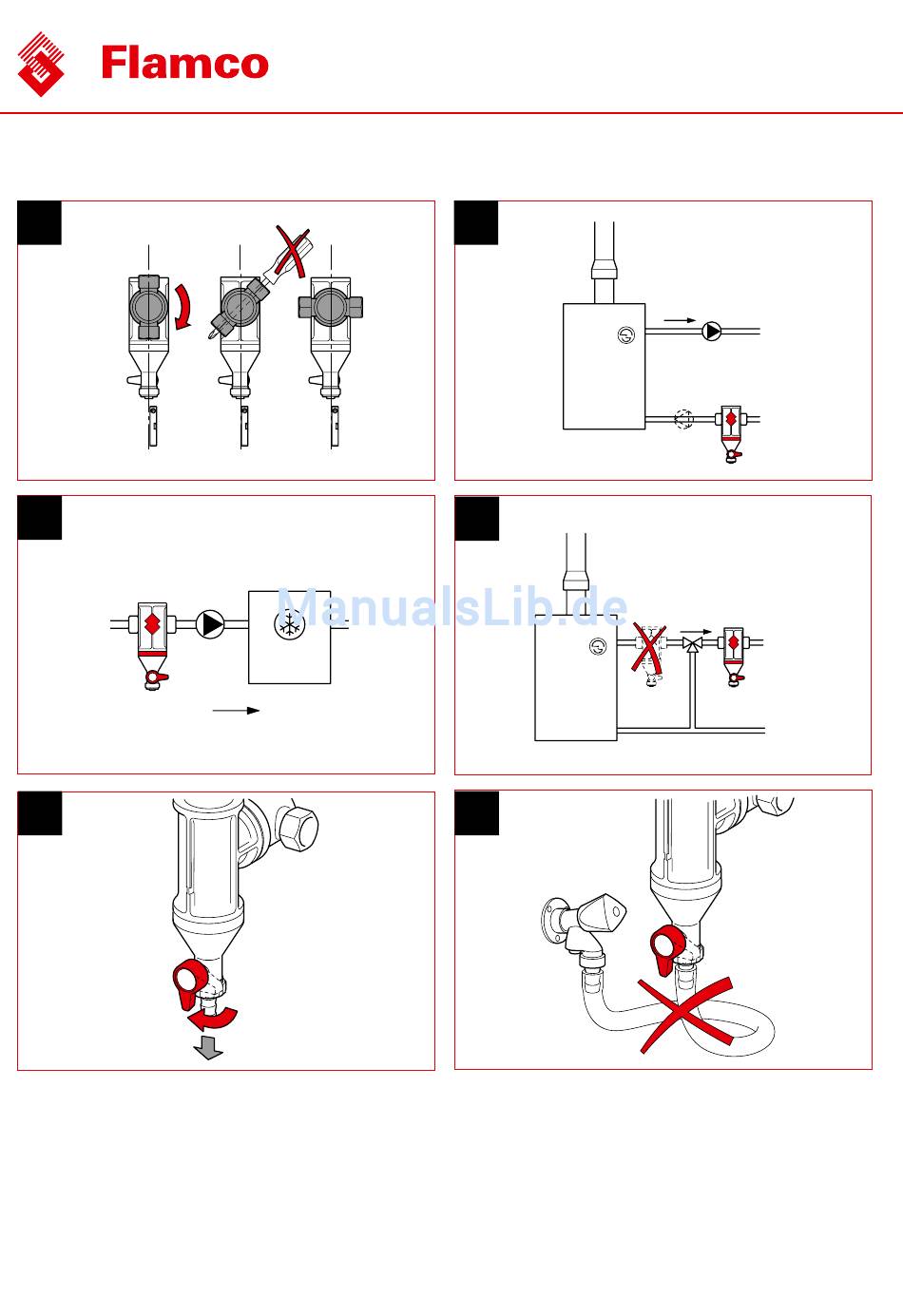 Flamco

ManualsLib.de