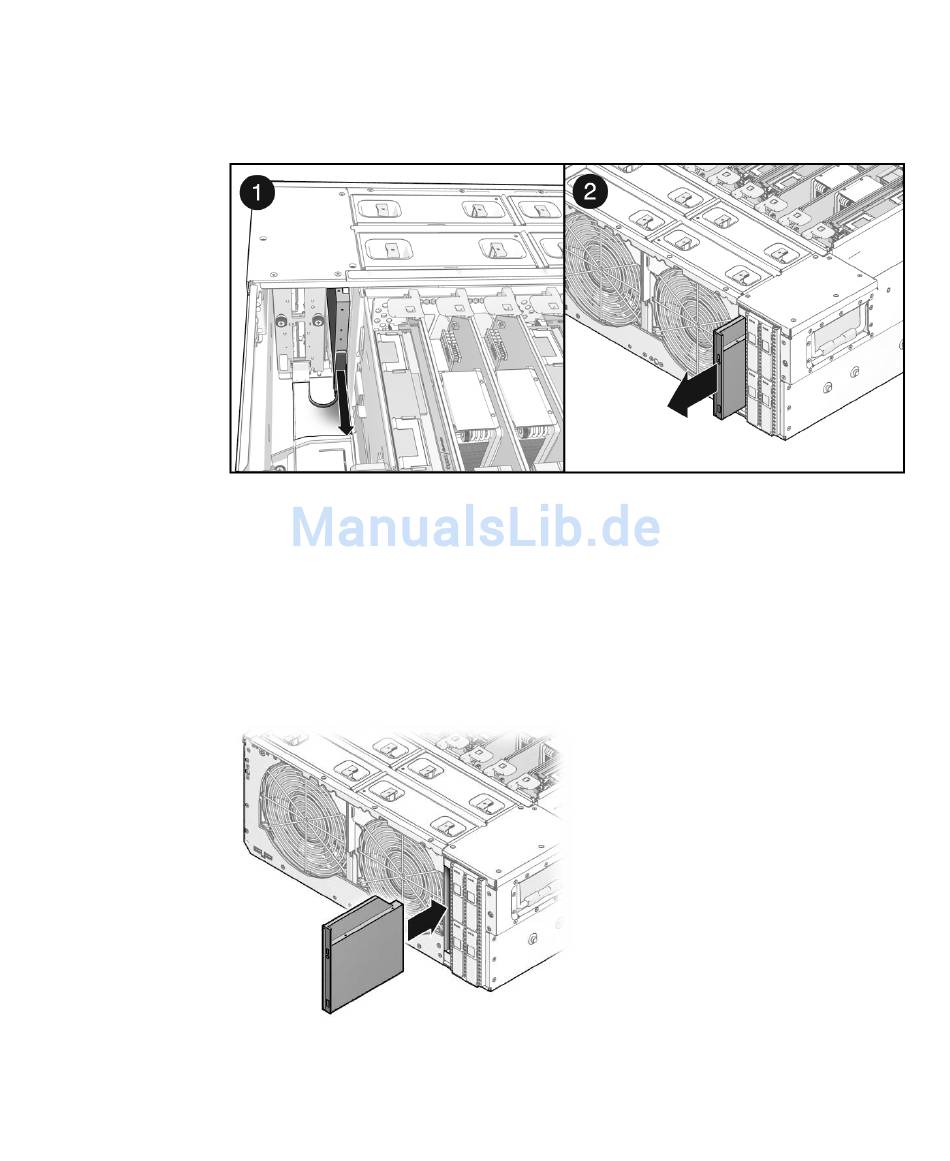 1

2

ManualsLib.de