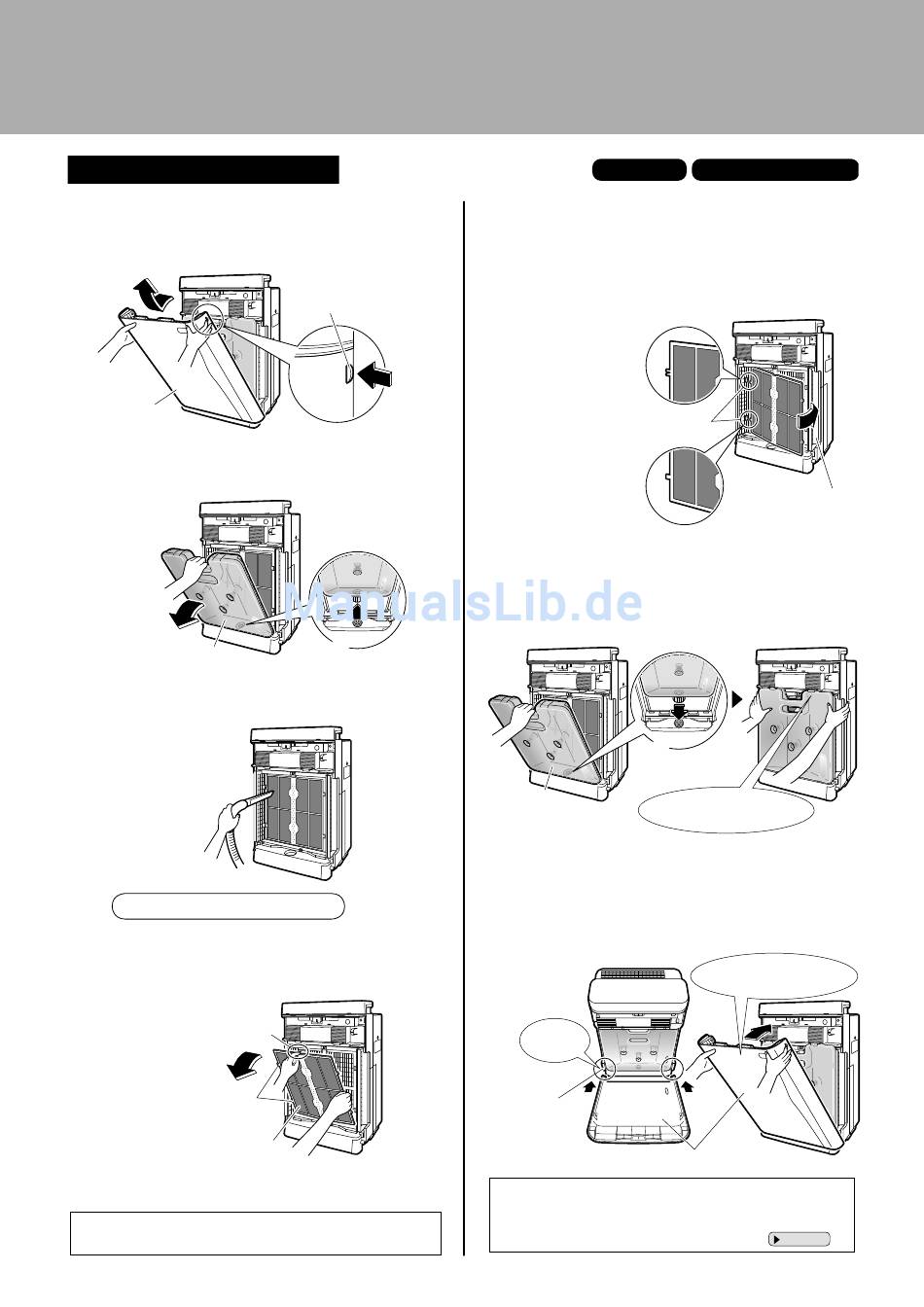 ManualsLib.de