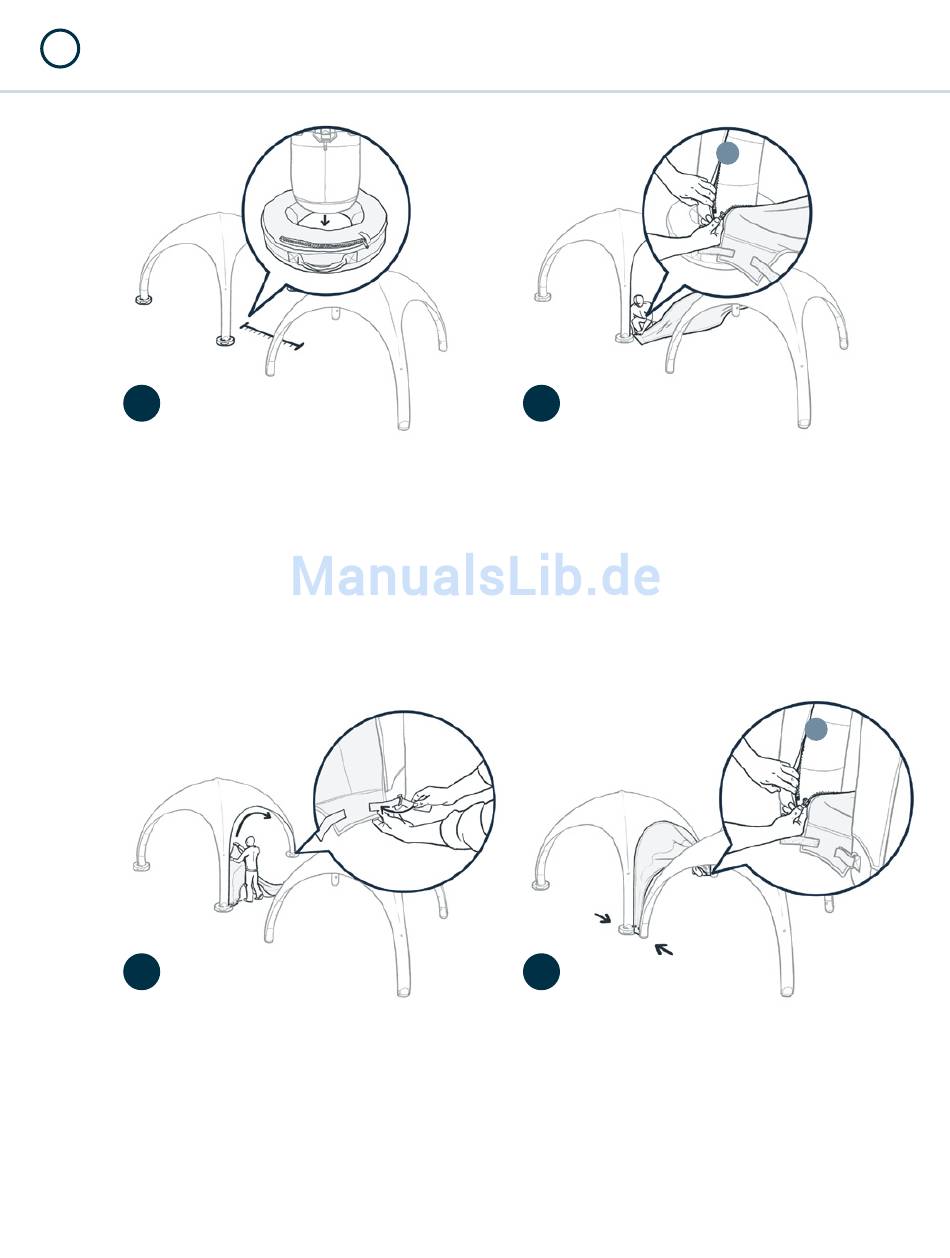 ManualsLib.de