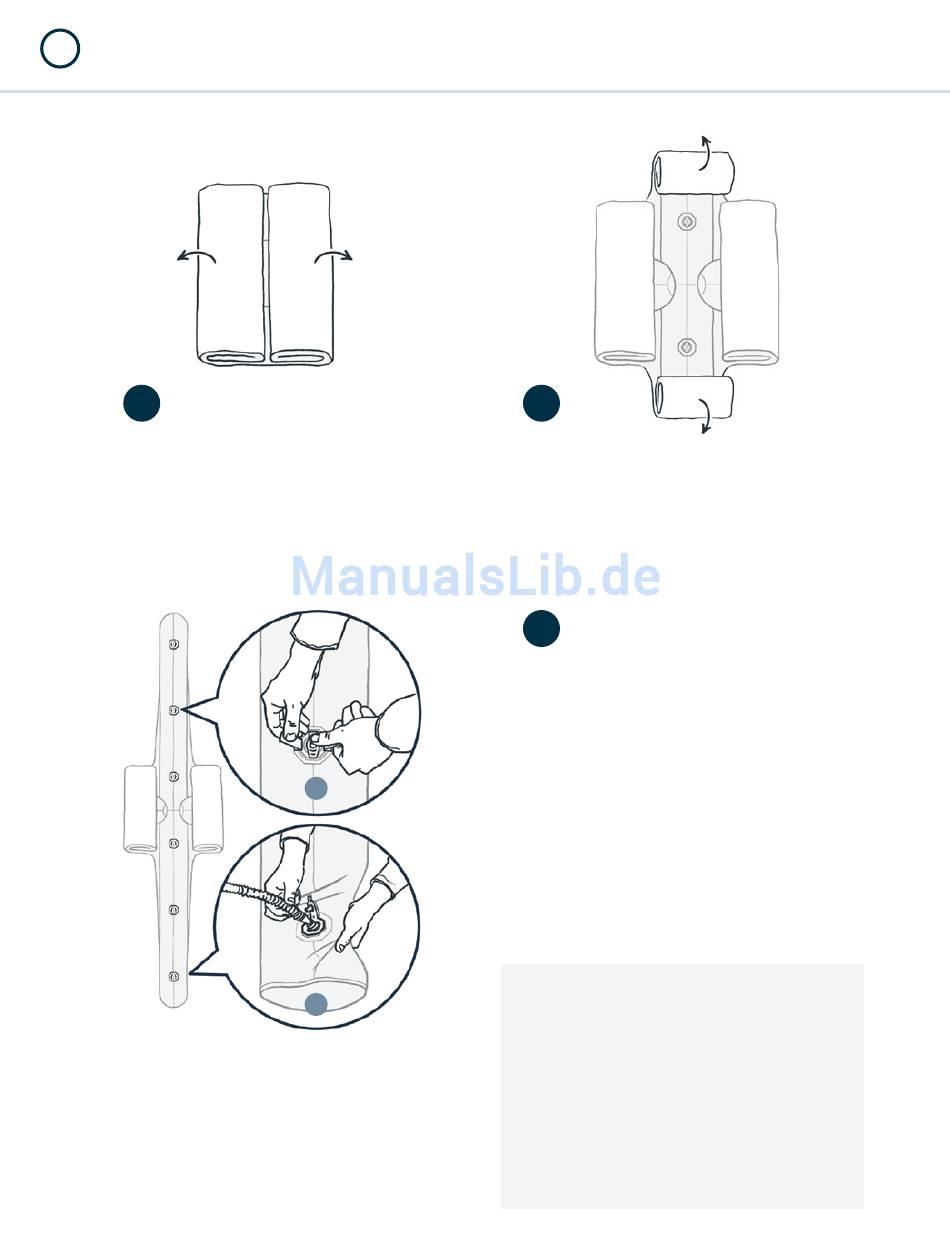 ManualsLib.de