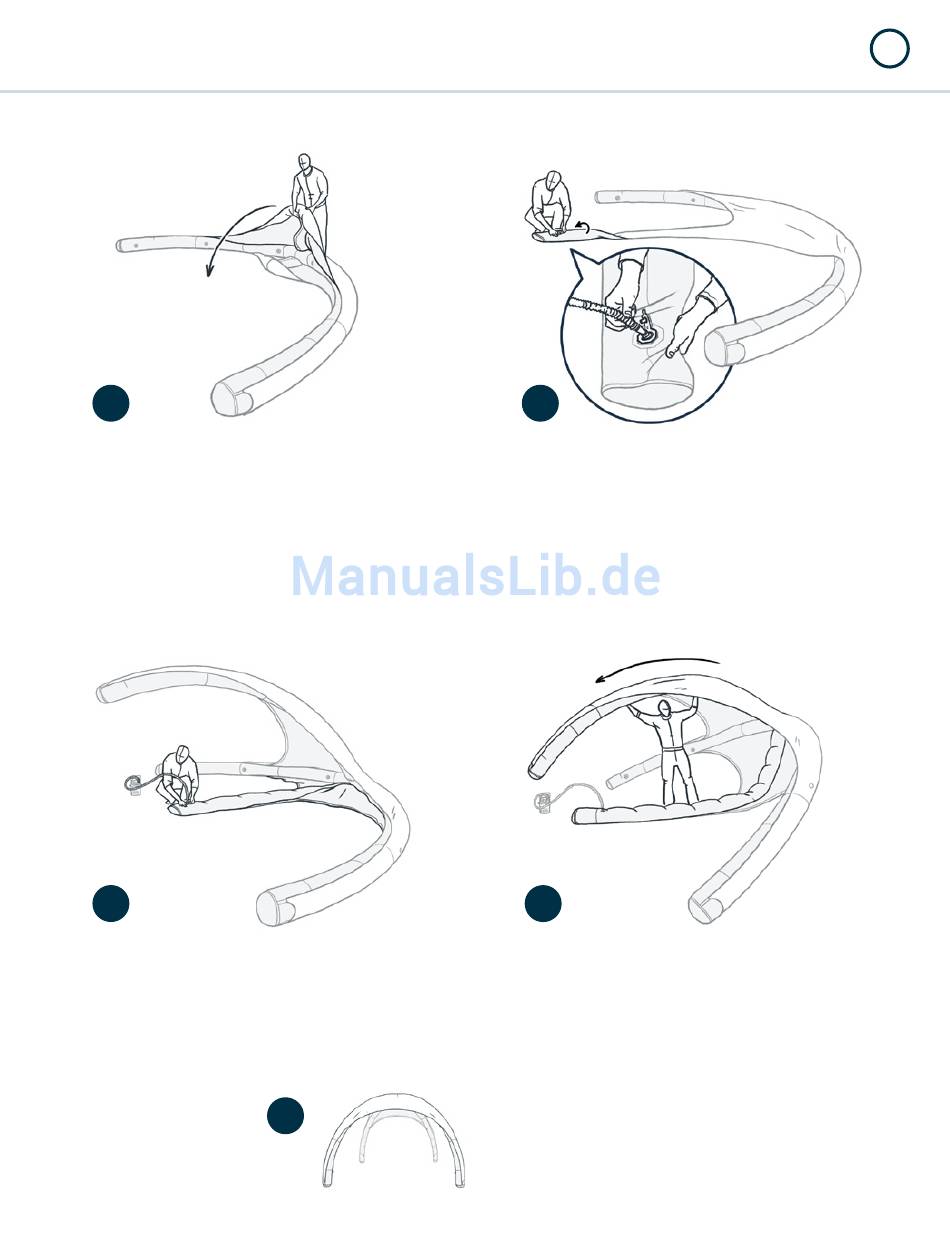 ManualsLib.de