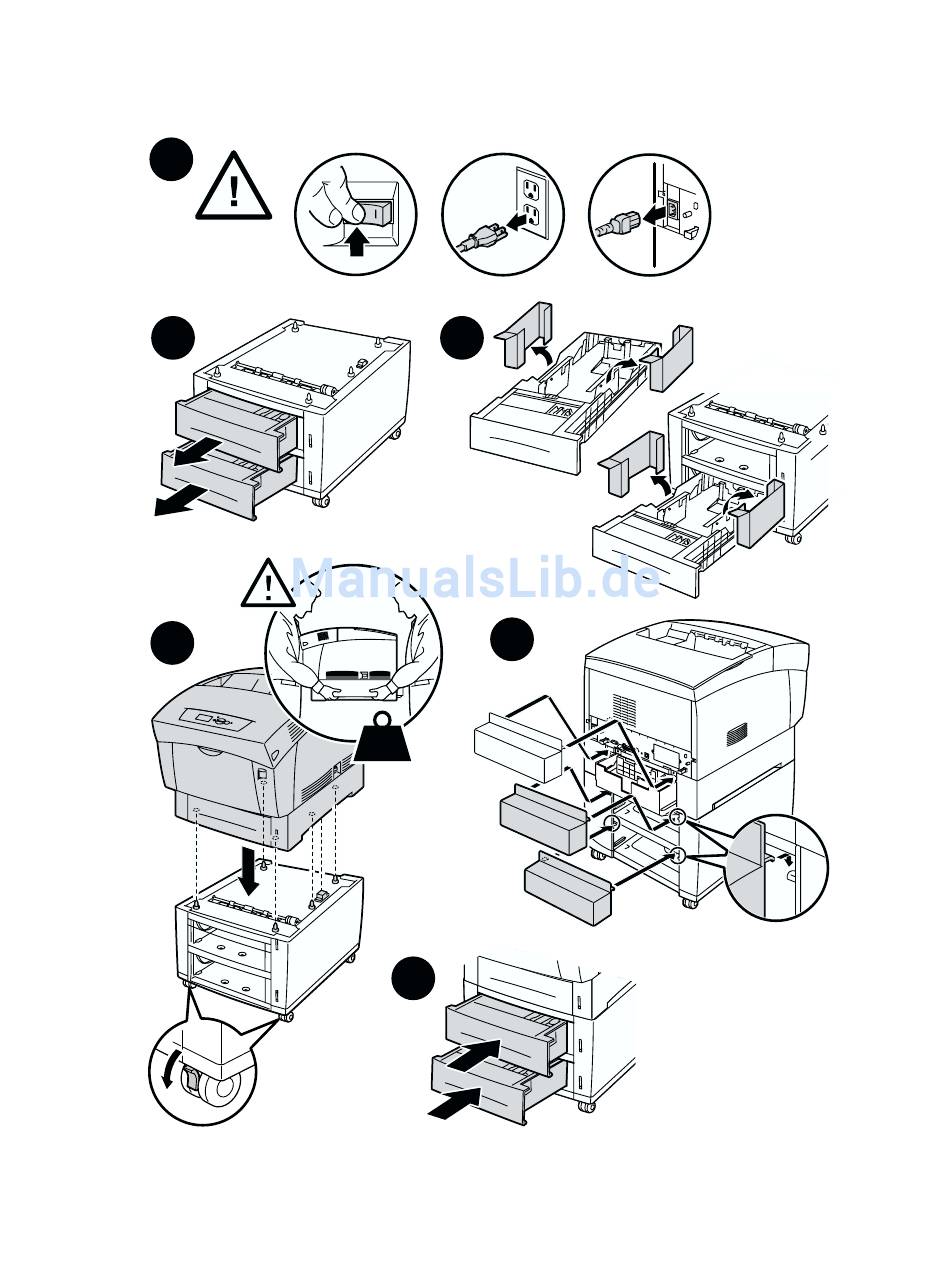 ManualsLib.de