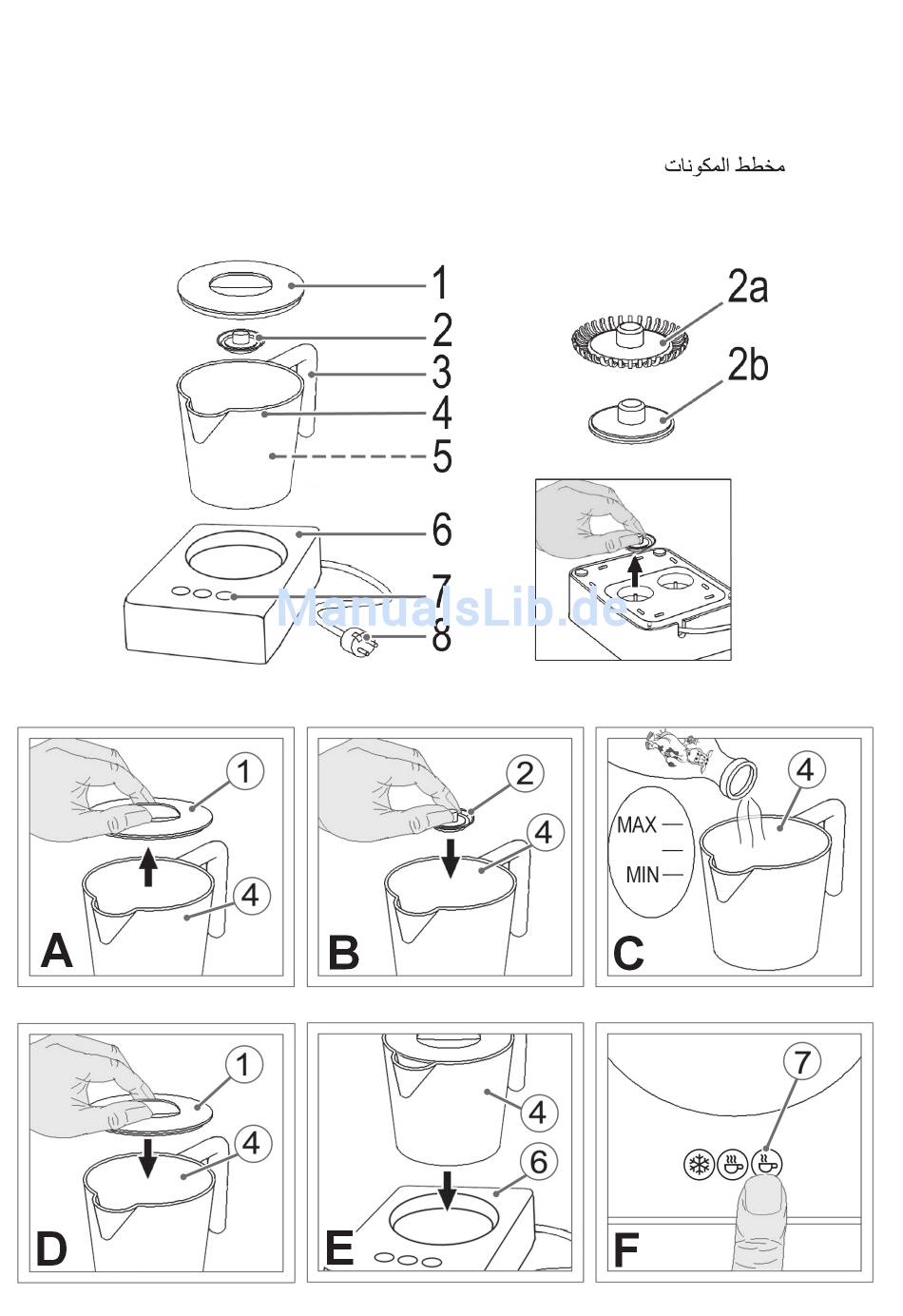 مخطط المكونات

1
2
3
4
5
6
7
8

2a
2b

ManualsLib.de

1
4
A

2
4
B

4
MAX
MIN
C

1
4
D

4
6
E

7
F