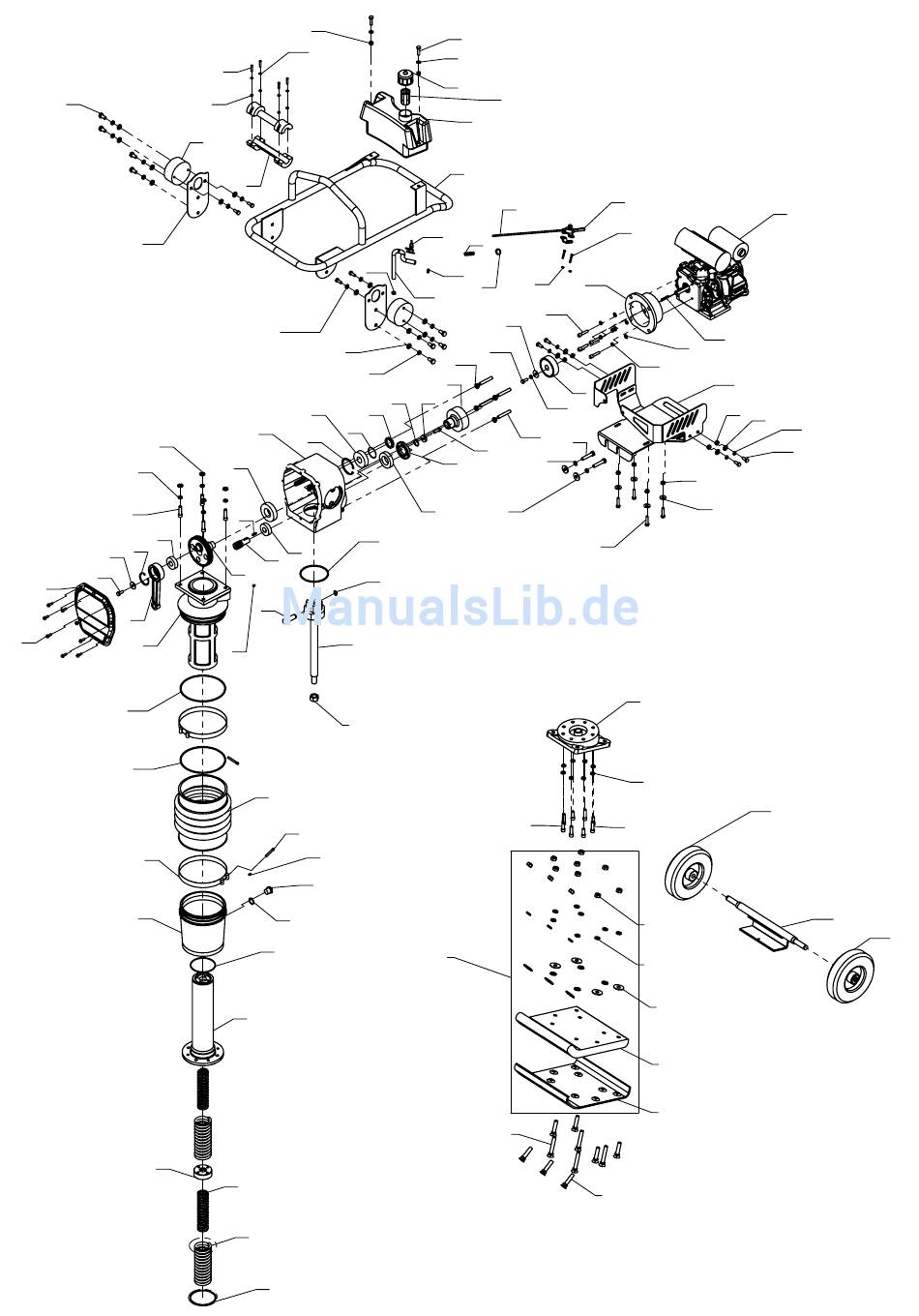 ManualsLib.de