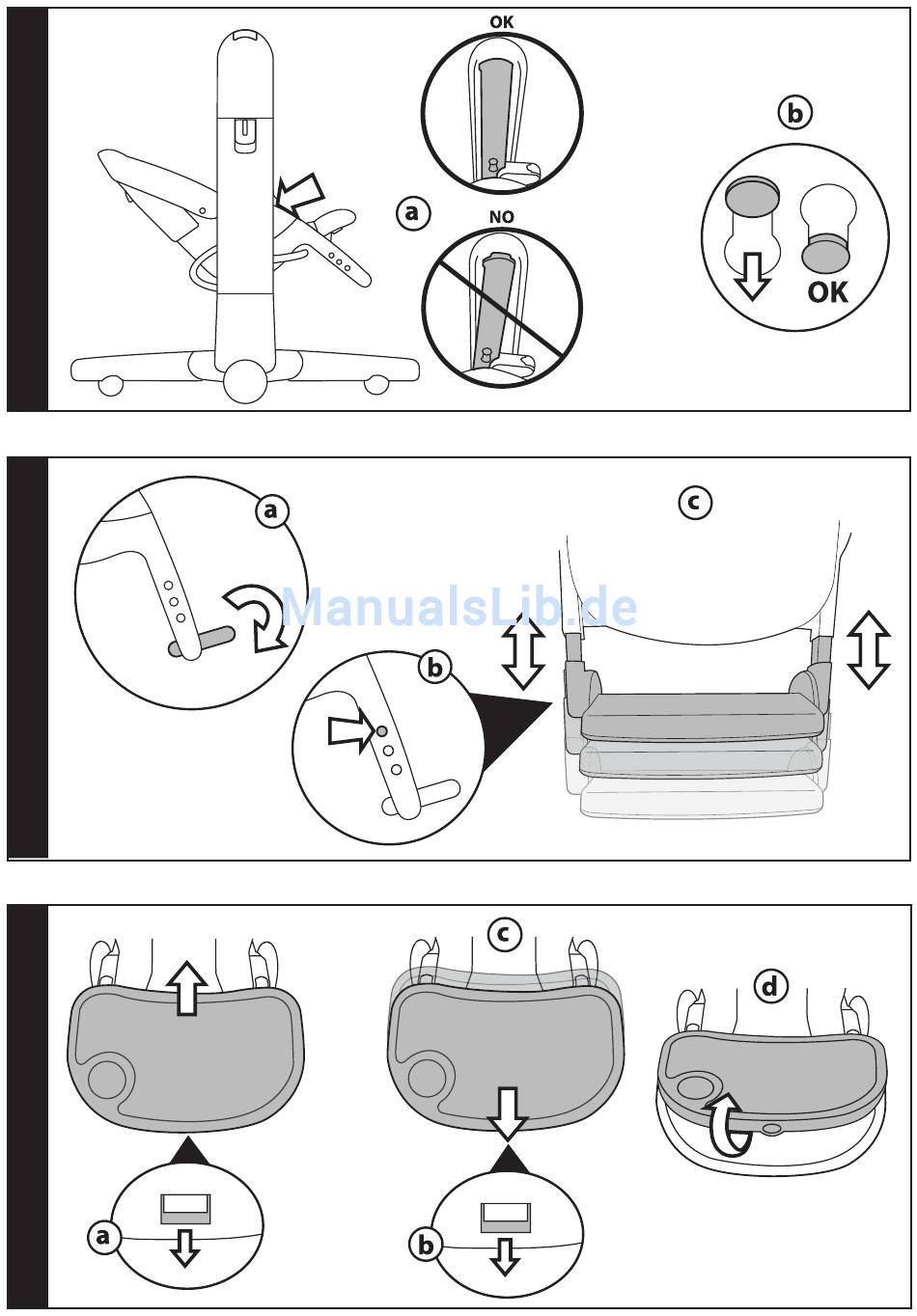 OK
a
NO
b
OK

a
c
ManualsLib.de
b

c
d
a
b