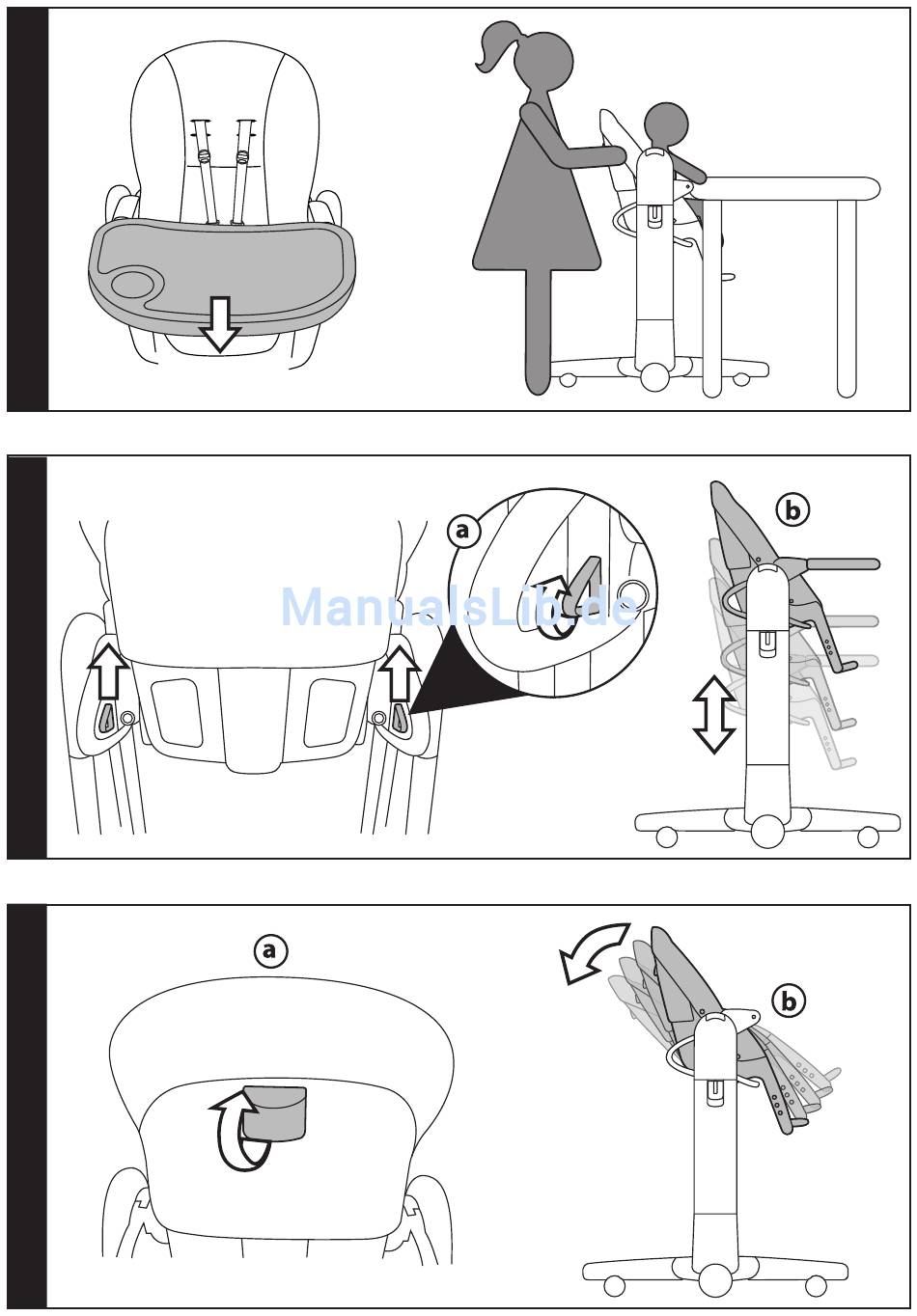 a

b

ManualsLib.de

a

b