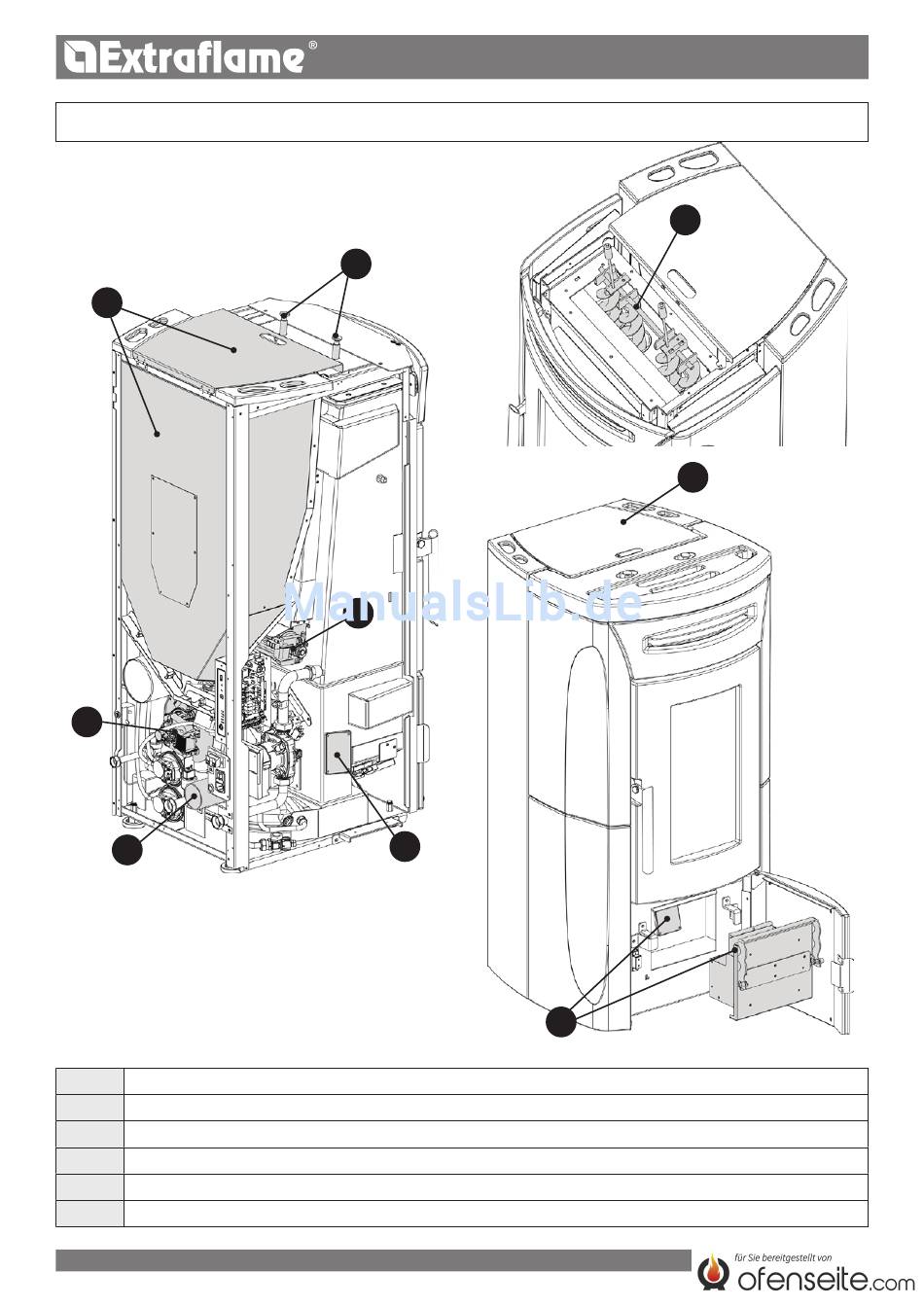 Extraflame®

ManualsLib.de

für Sie bereitgestellt von ofenseite.com