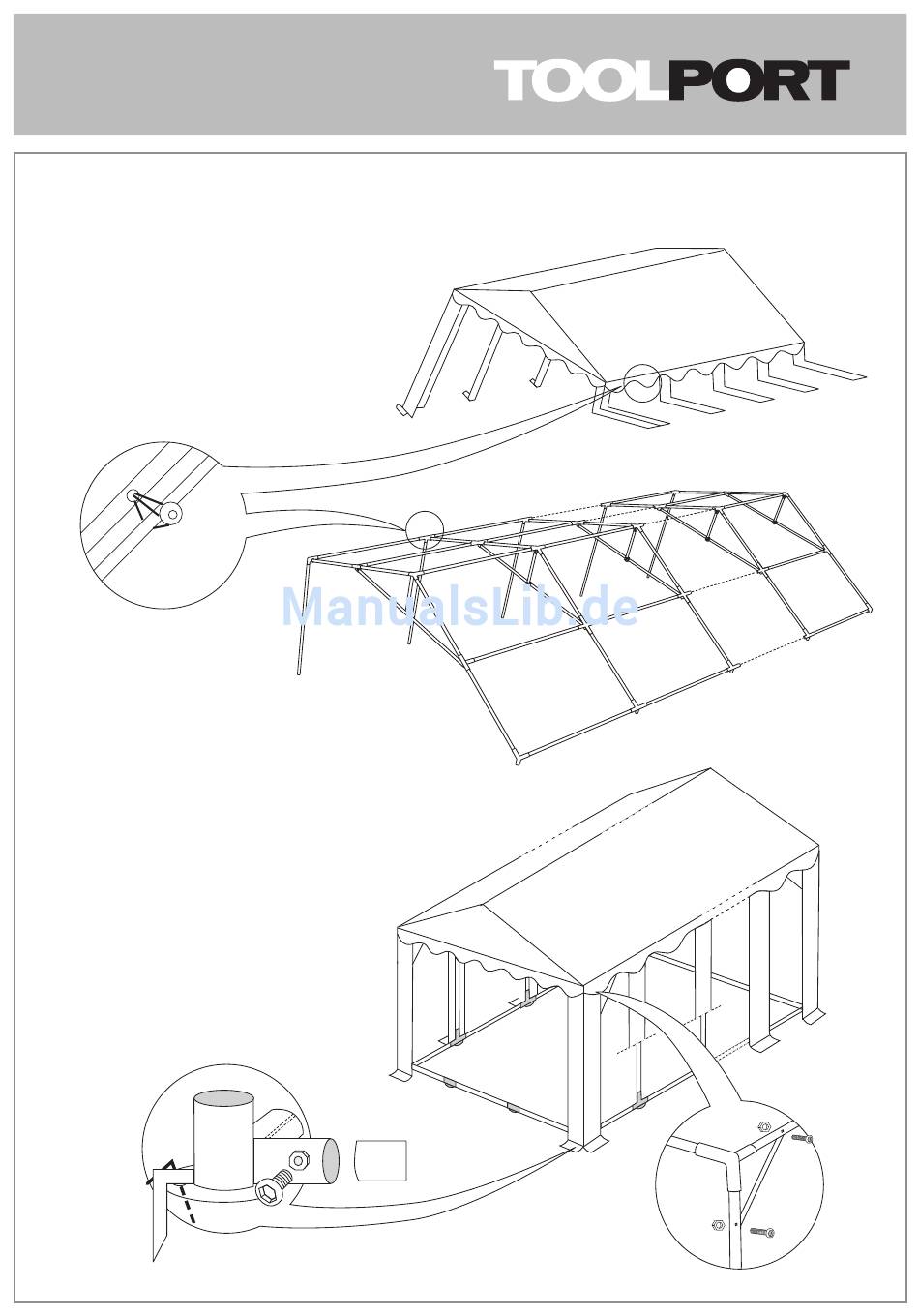 TOOLPORT

ManualsLib.de