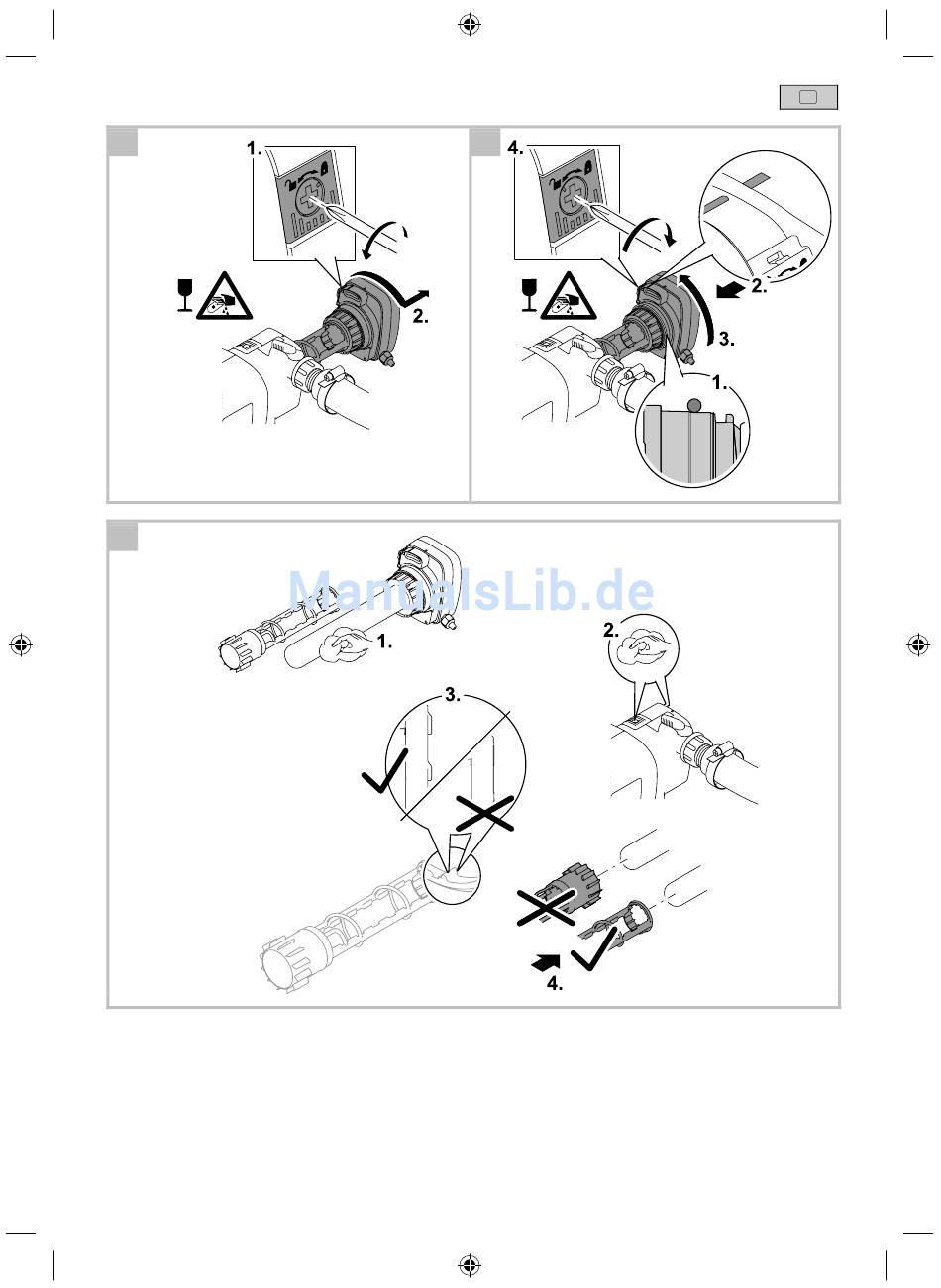 1.

2.

4.

2.

3.

1.

ManualsLib.de

1.

2.

3.

4.