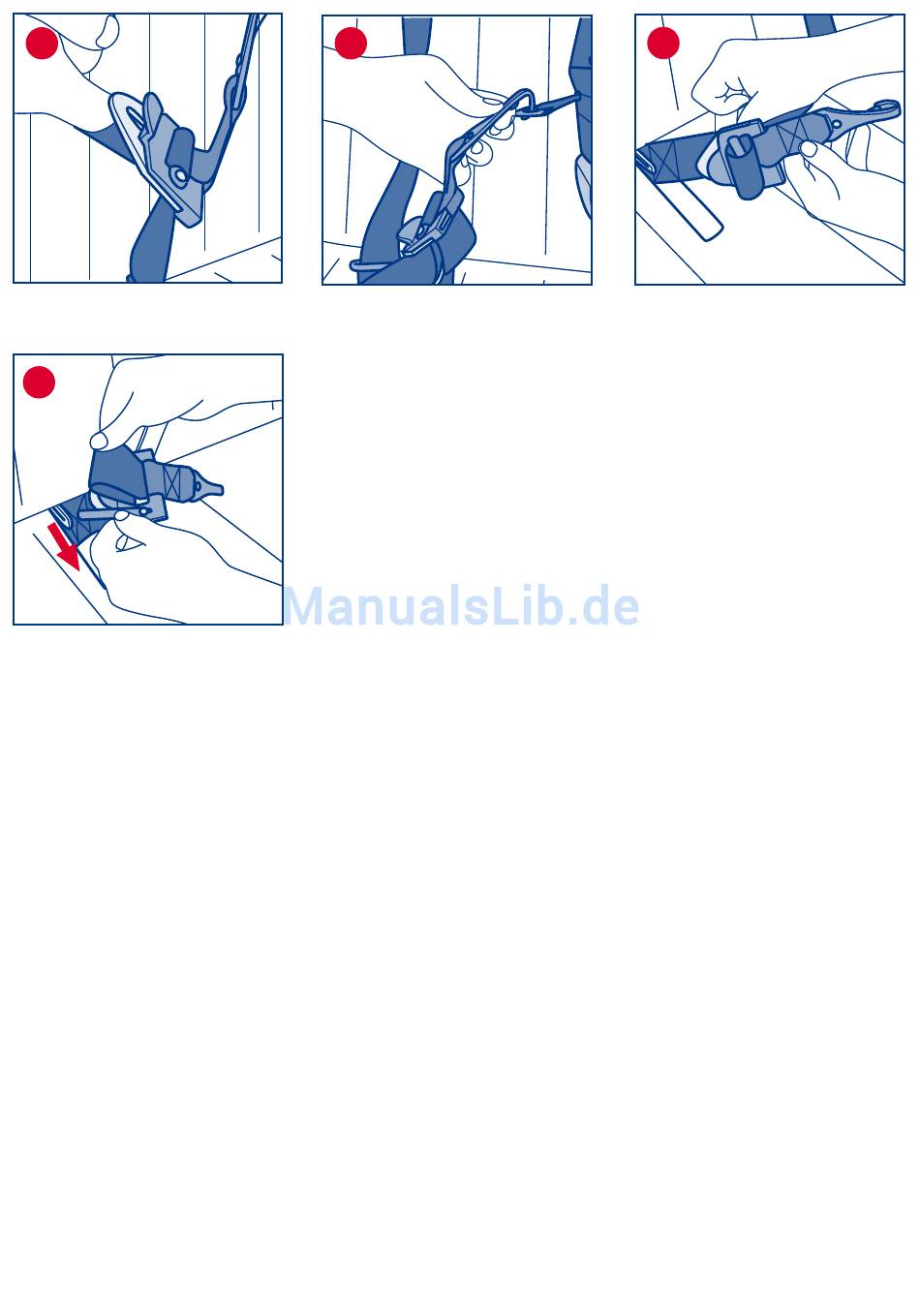 ManualsLib.de