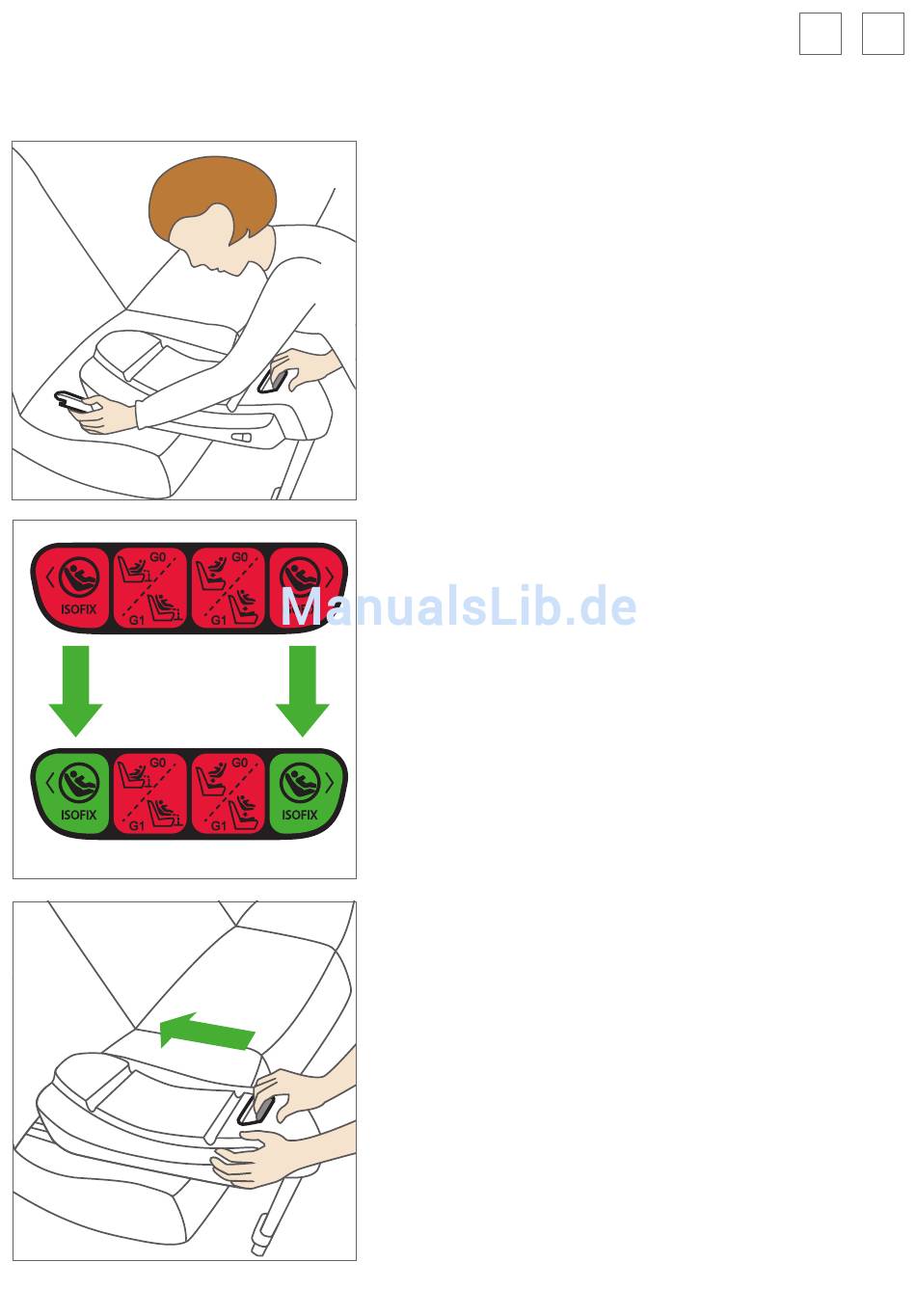 ISOFIX
G0
G1
G0
G1
ManualsLib.de

ISOFIX
G0
G1
G0
G1
ISOFIX