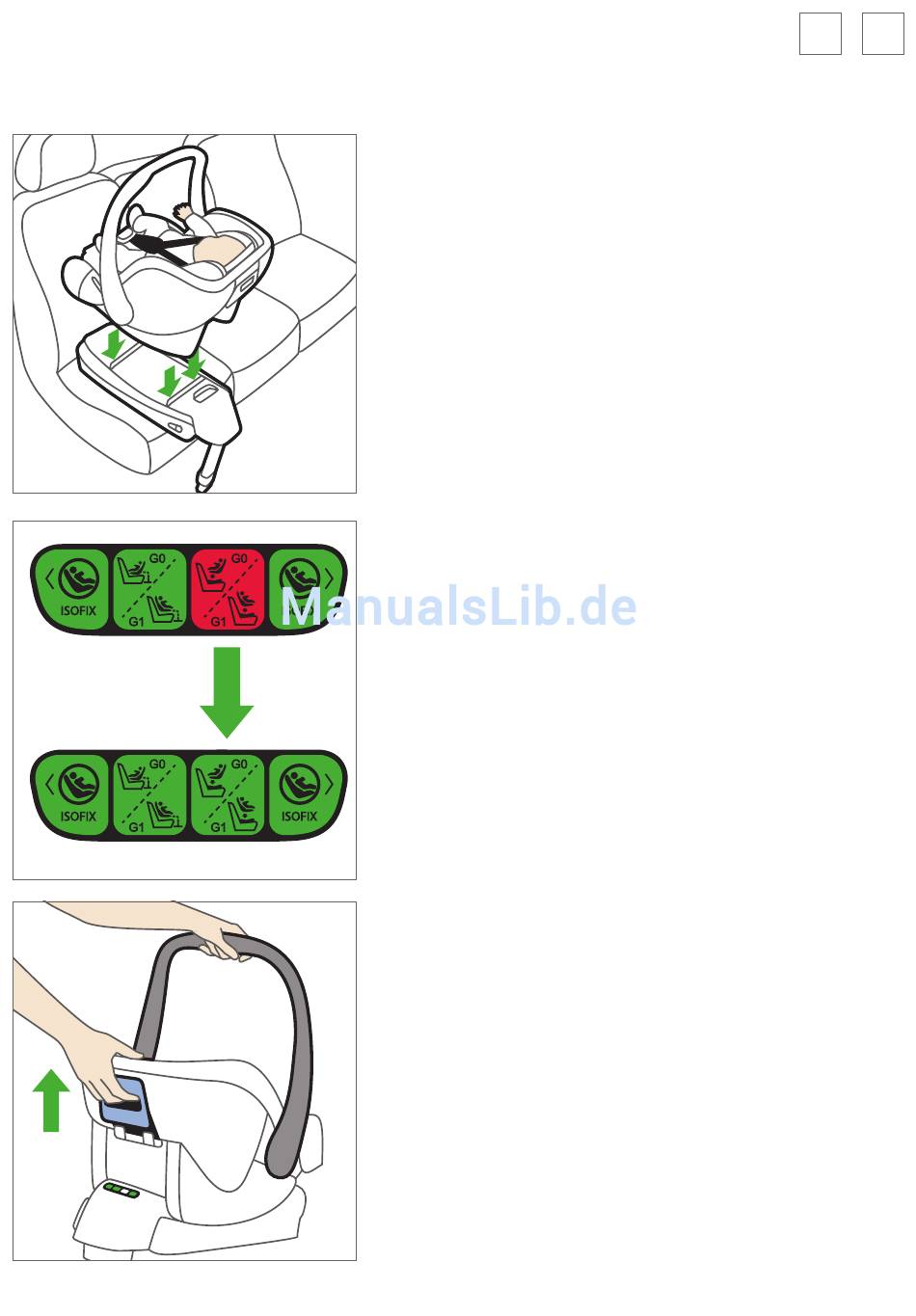 ISOFIX
G0
G1
G0
G1
ManualsLib.de

ISOFIX
G0
G1
G0
G1
ISOFIX