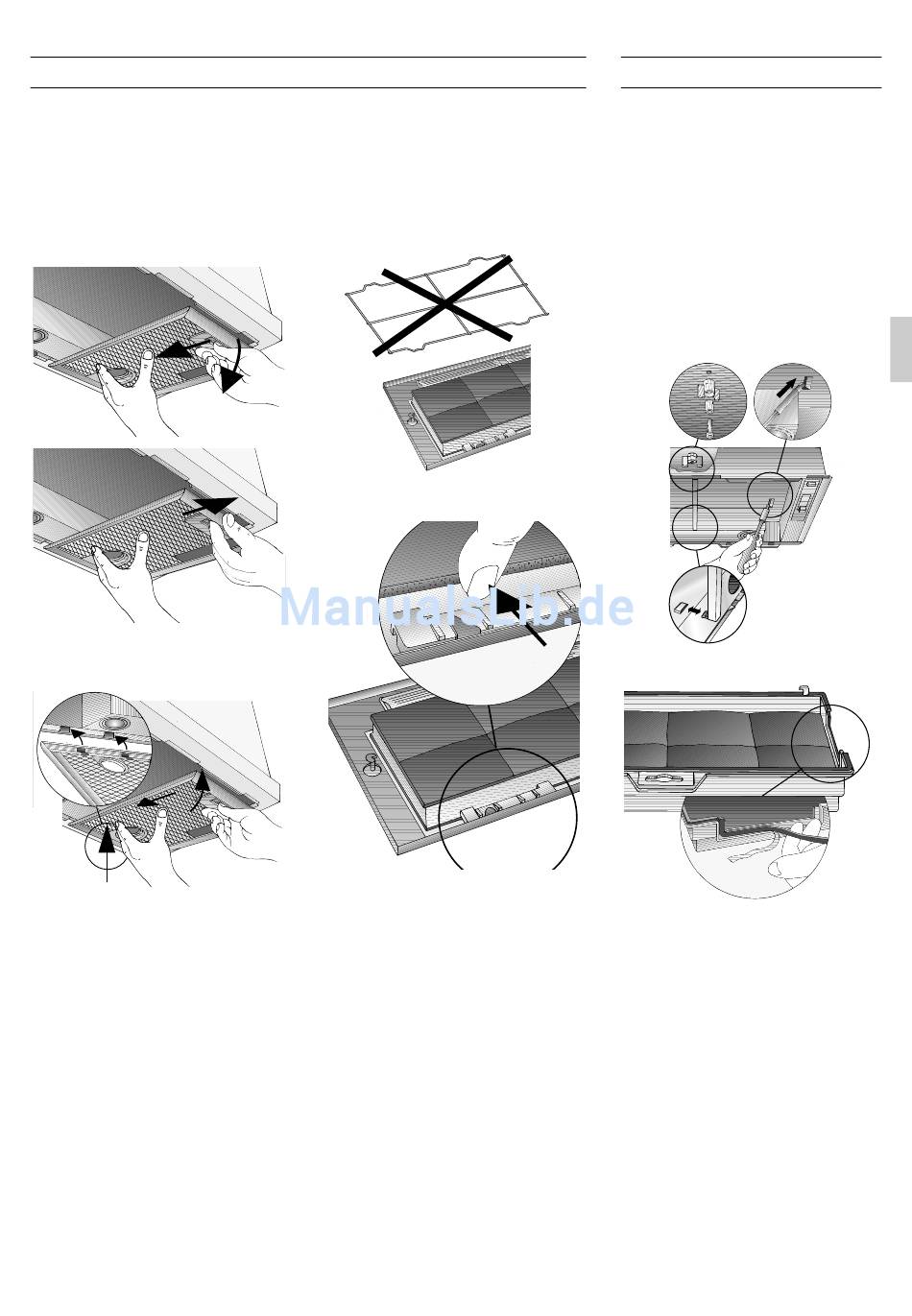 ManualsLib.de