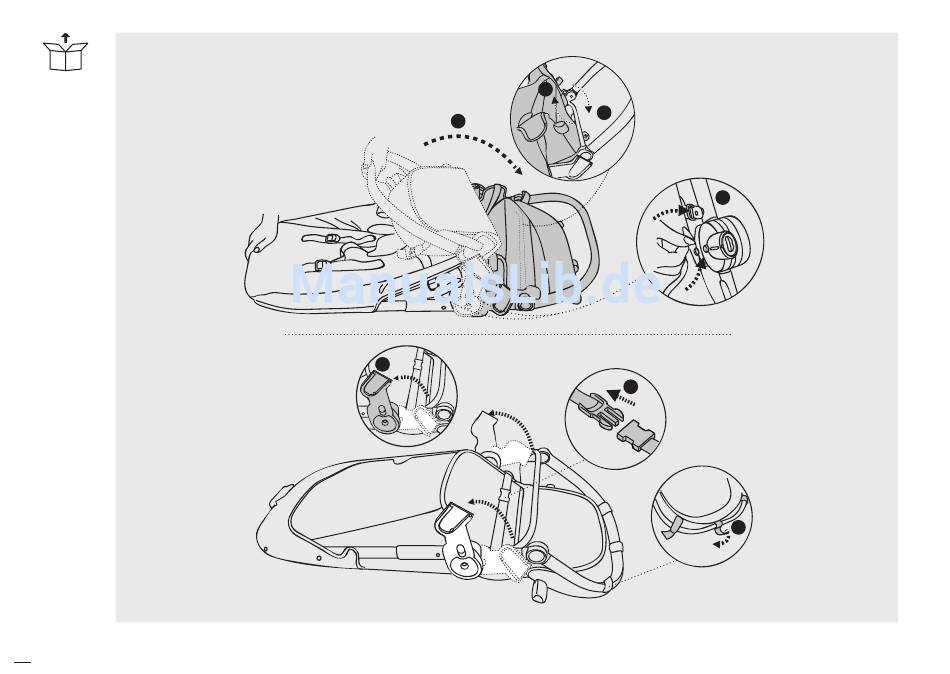 ManualsLib.de