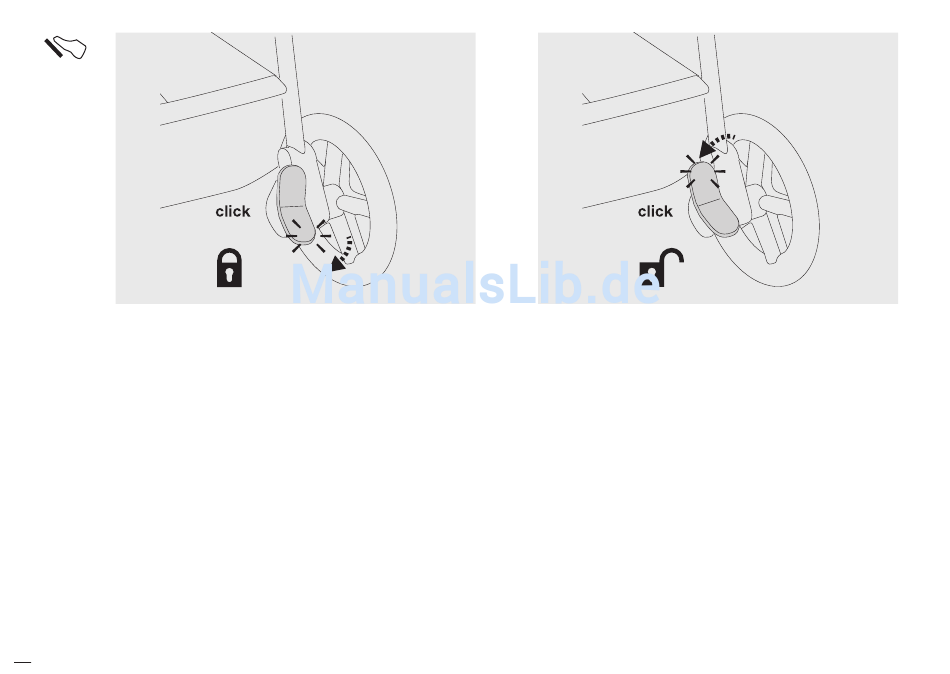 click

click

ManualsLib.de