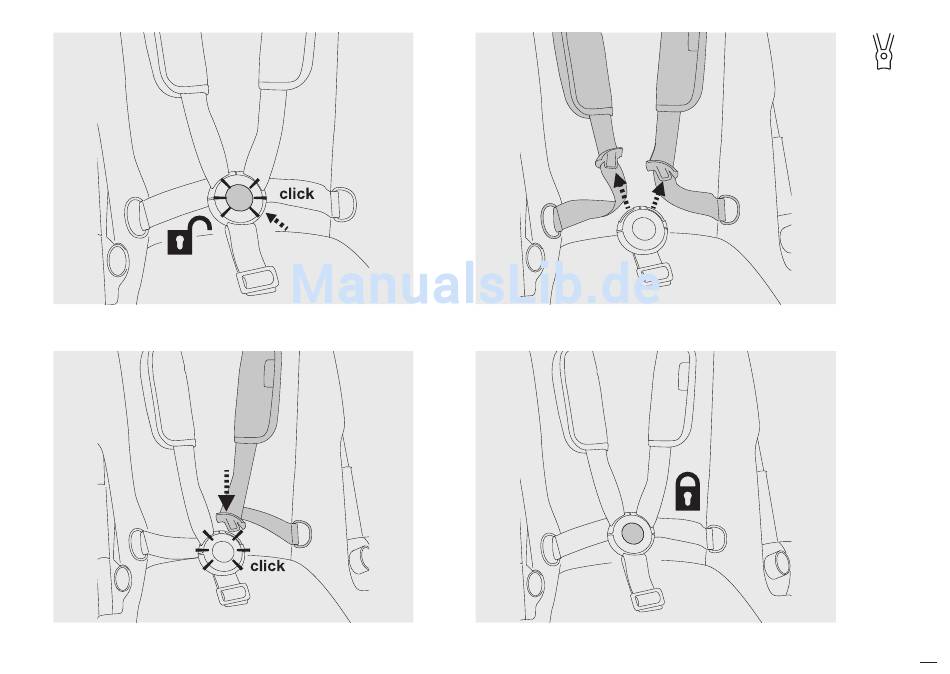 click

ManualsLib.de

click