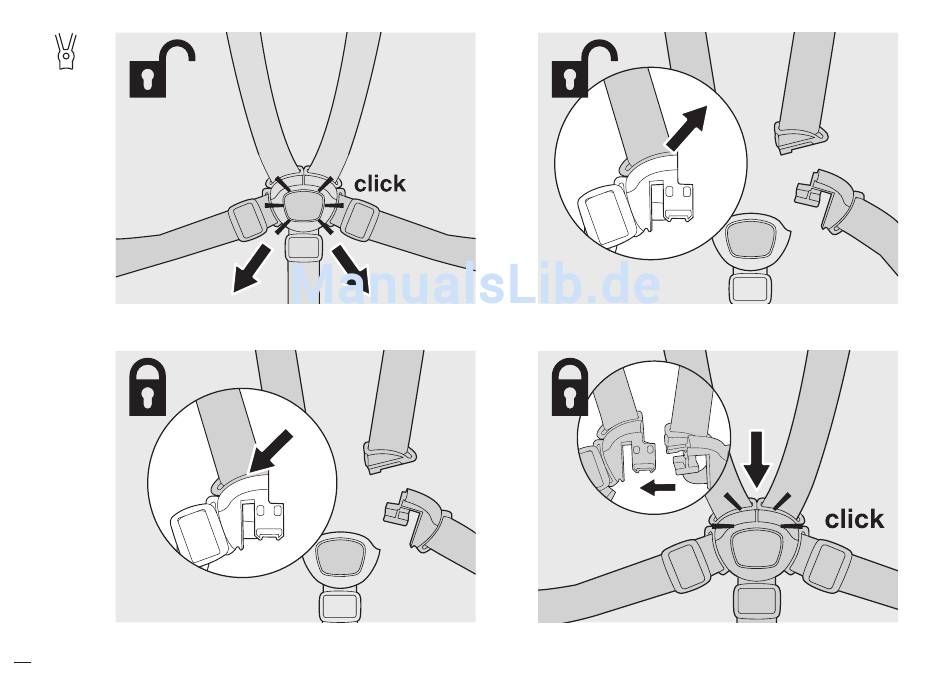 click

ManualsLib.de

click