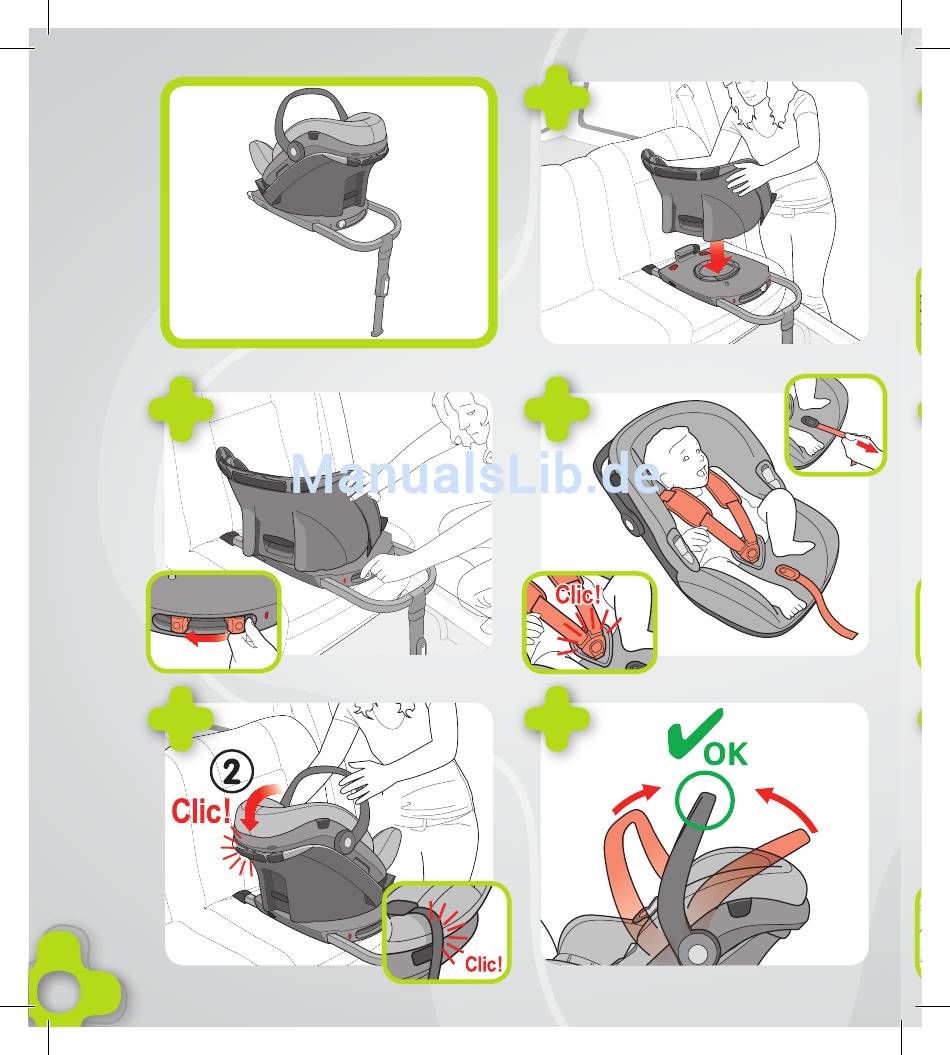 ManualsLib.de

Clic!

2
Clic!

Clic!

OK