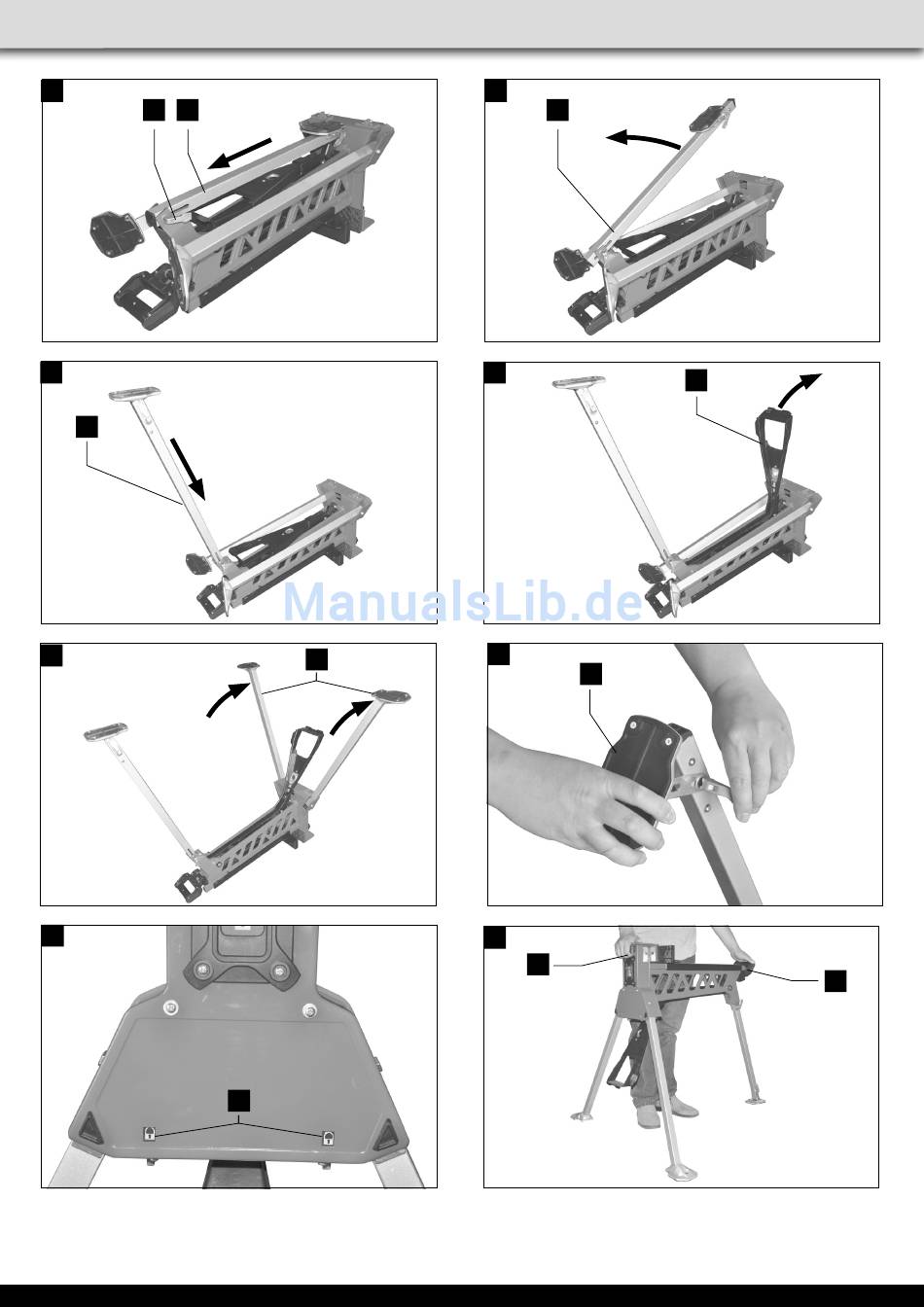 ManualsLib.de