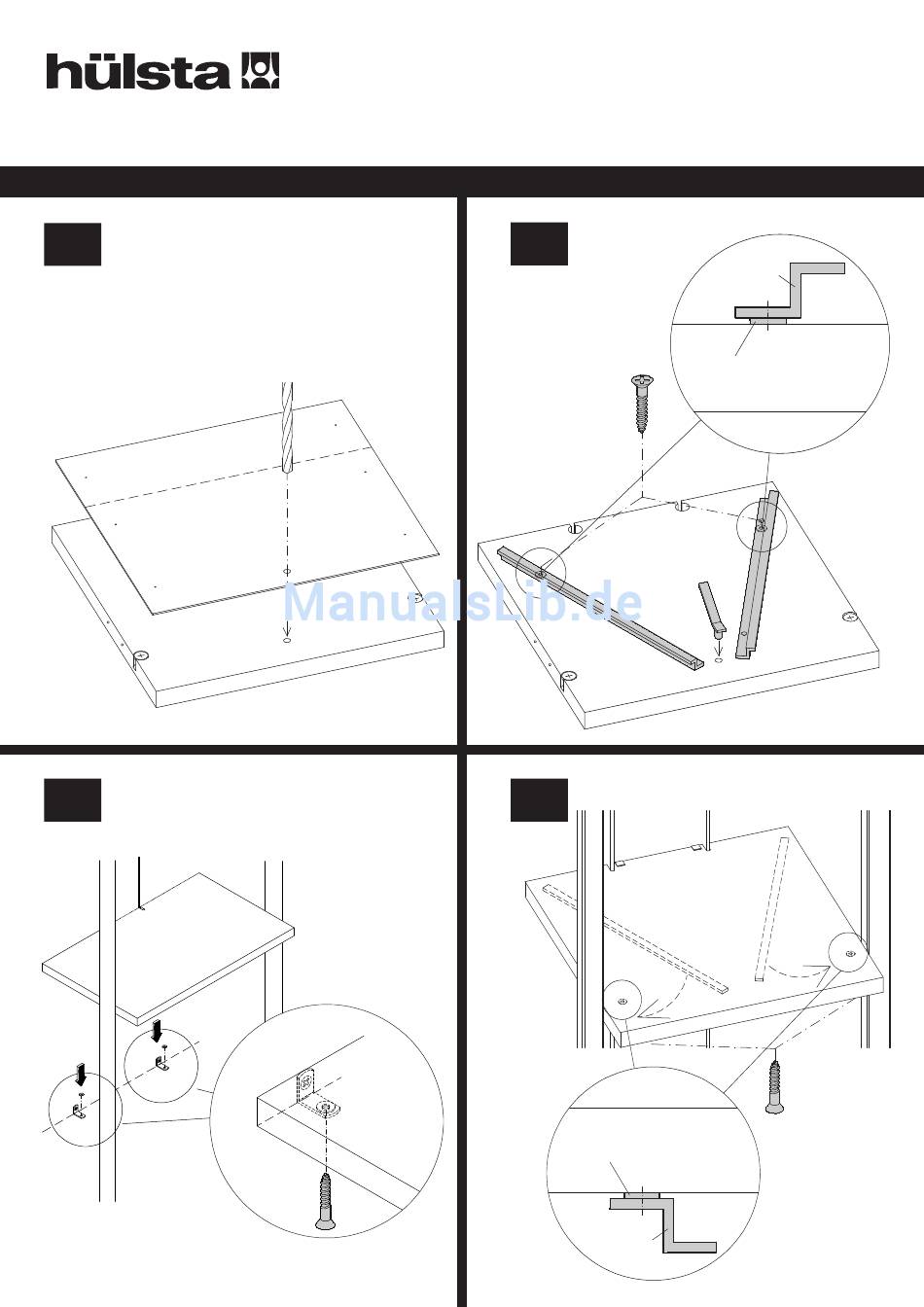 hülsta

ManualsLib.de