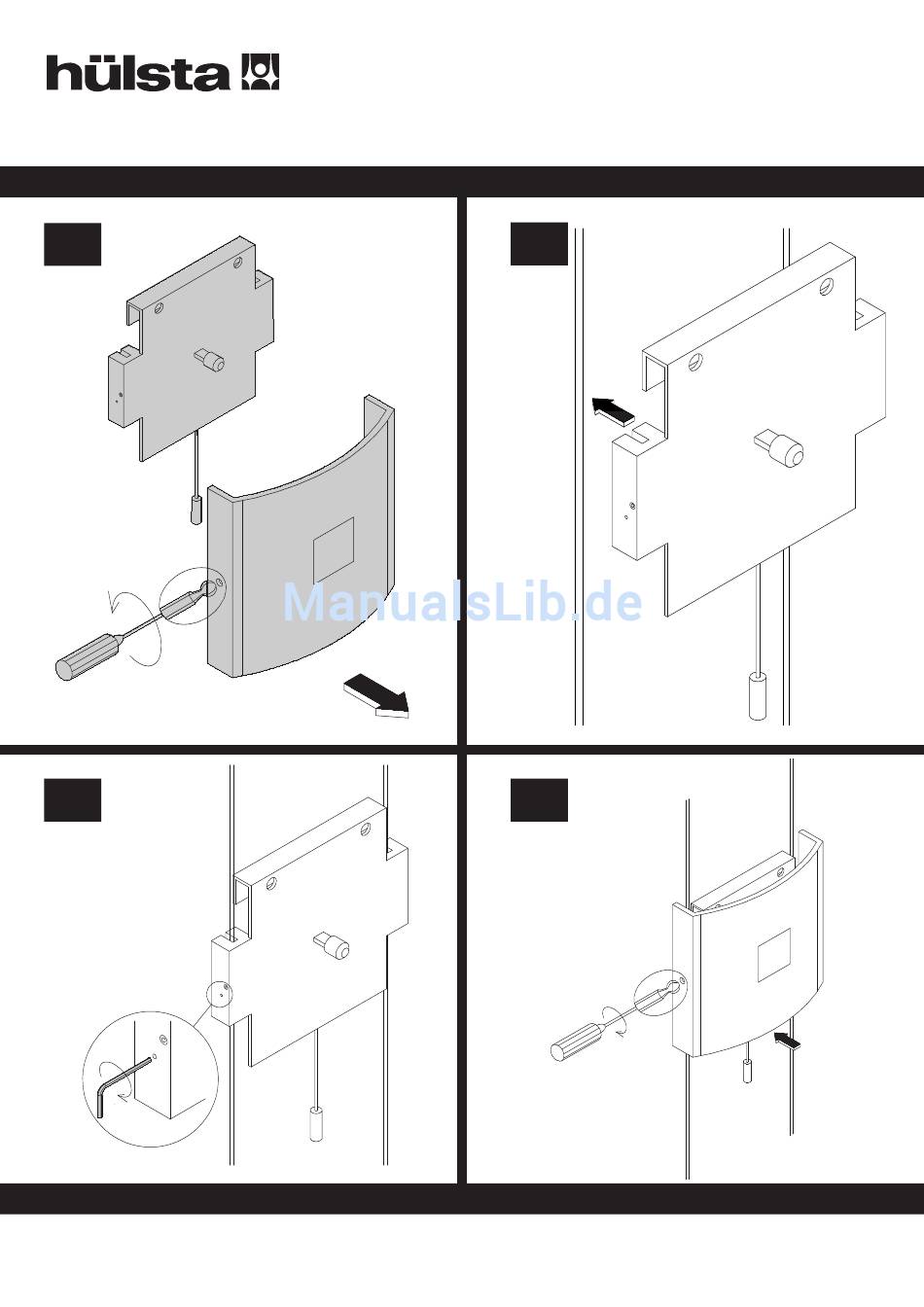 hülsta

ManualsLib.de