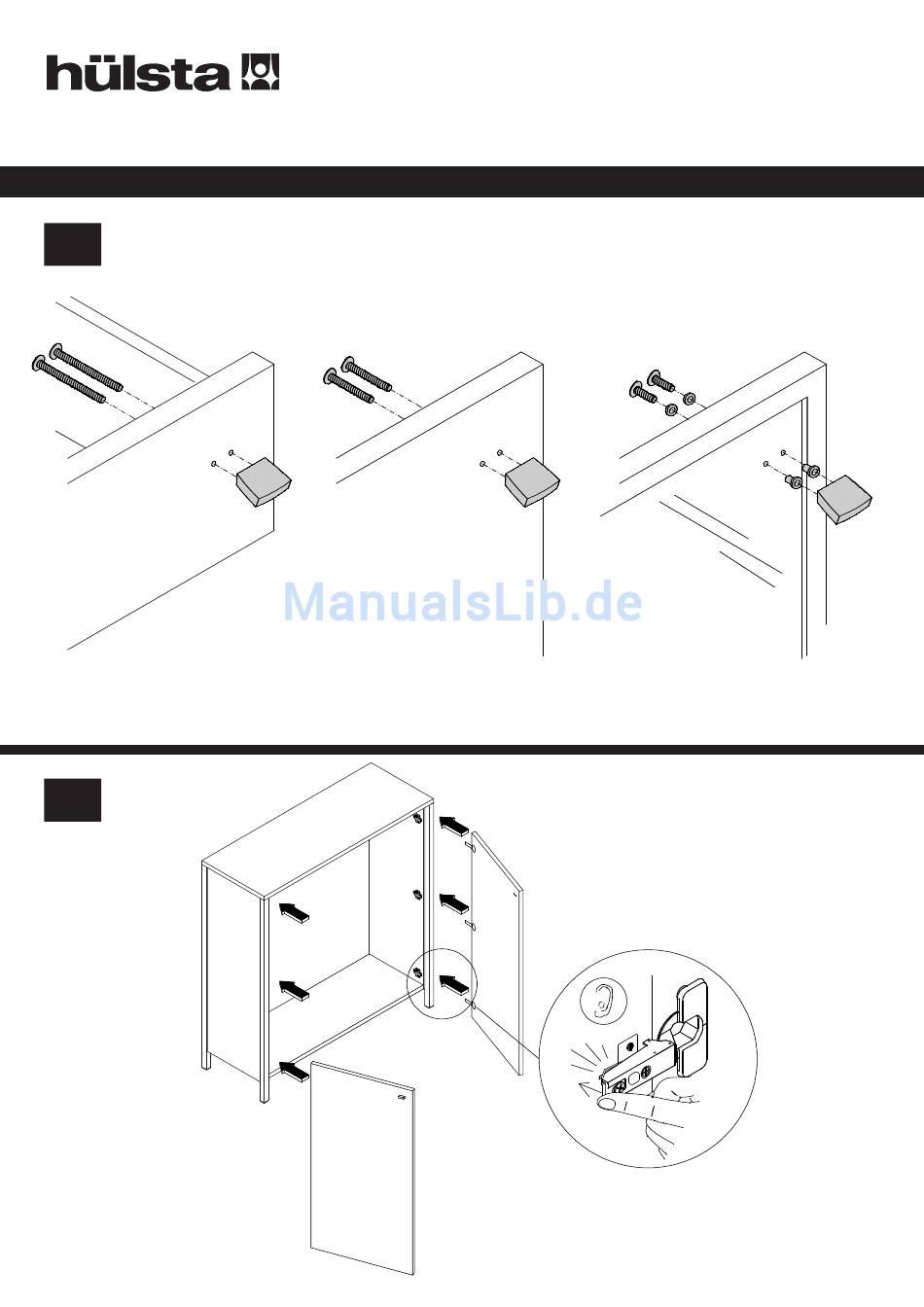 hülsta

ManualsLib.de