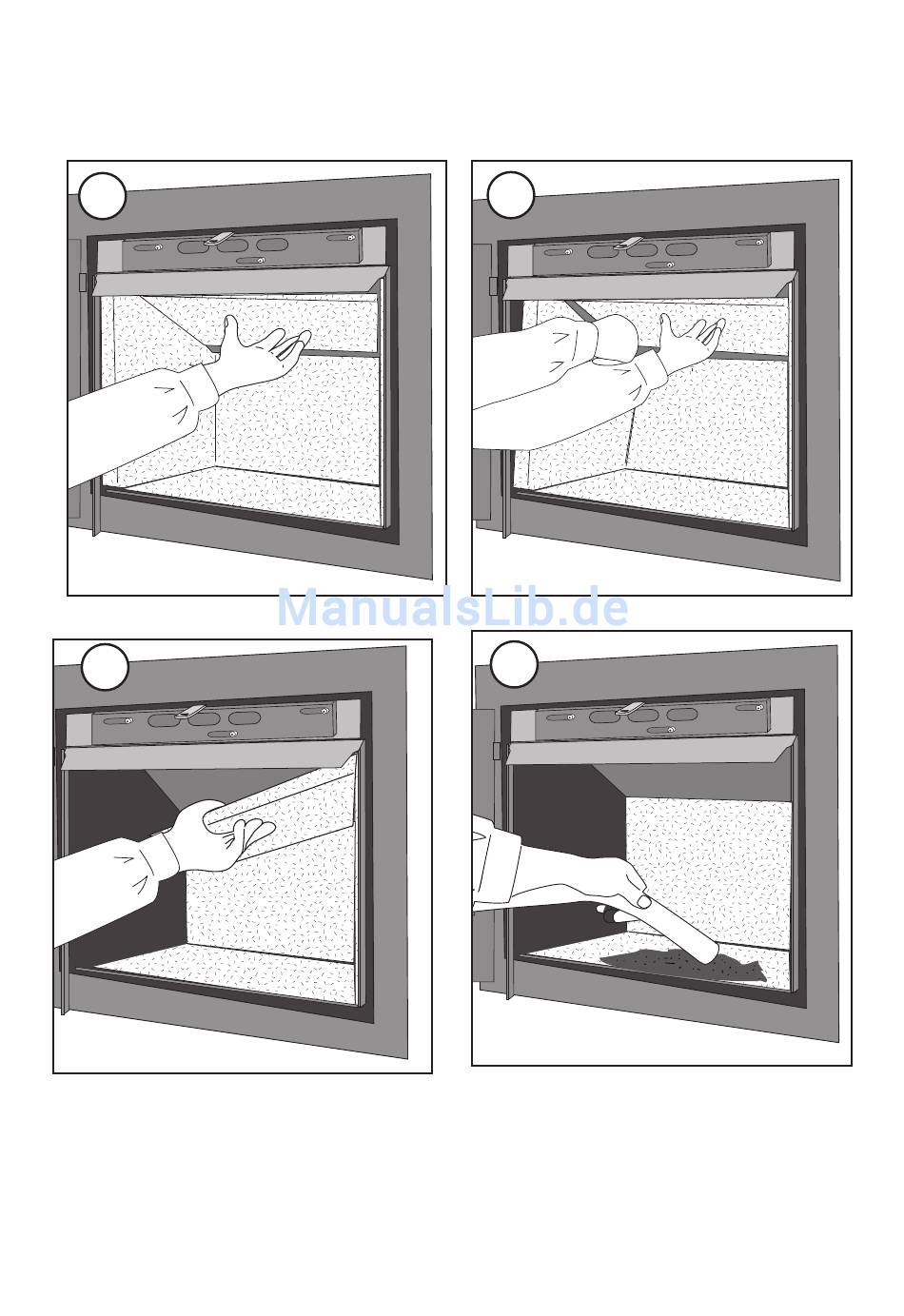 ManualsLib.de