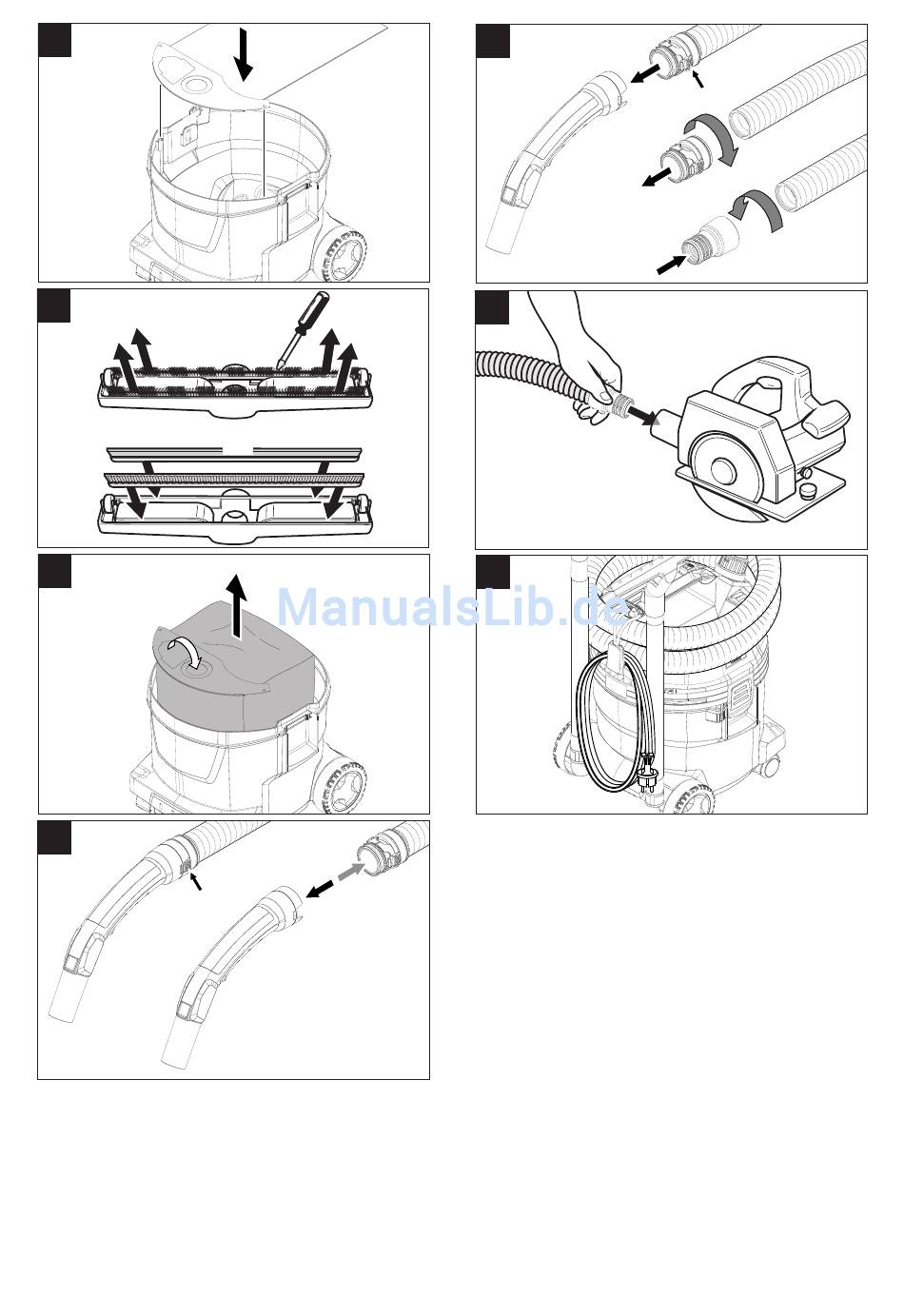 ManualsLib.de