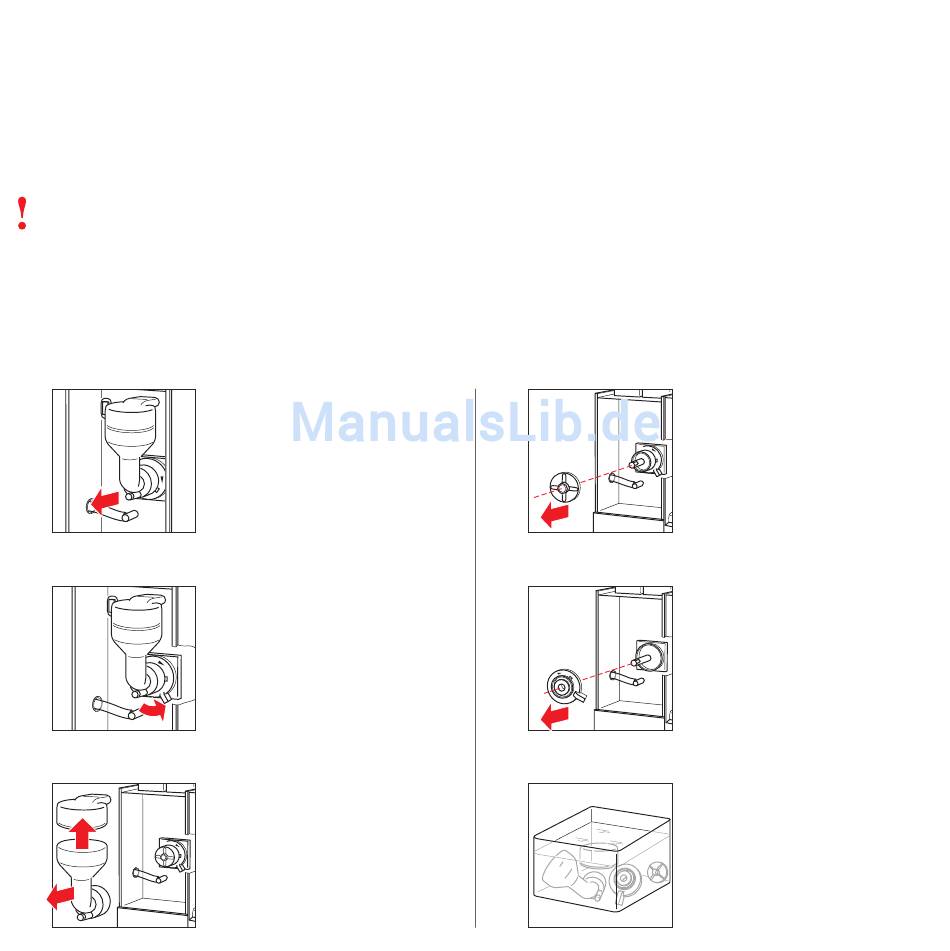 !

ManualsLib.de