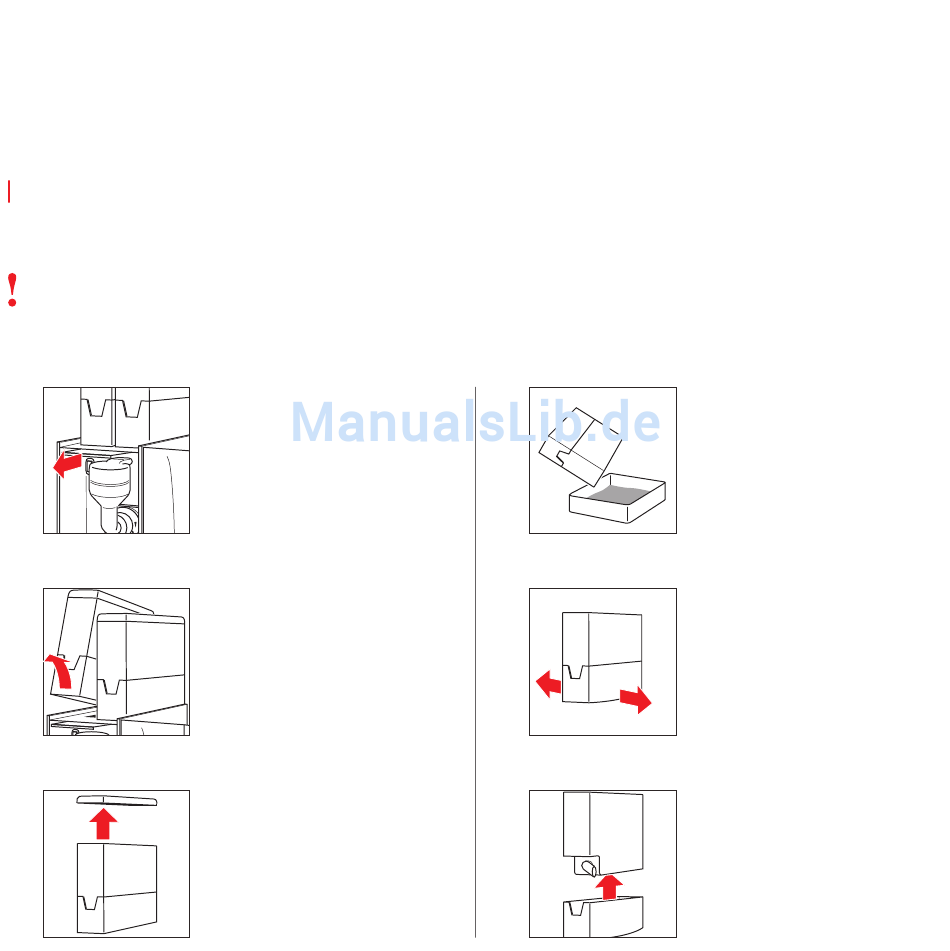 !

ManualsLib.de