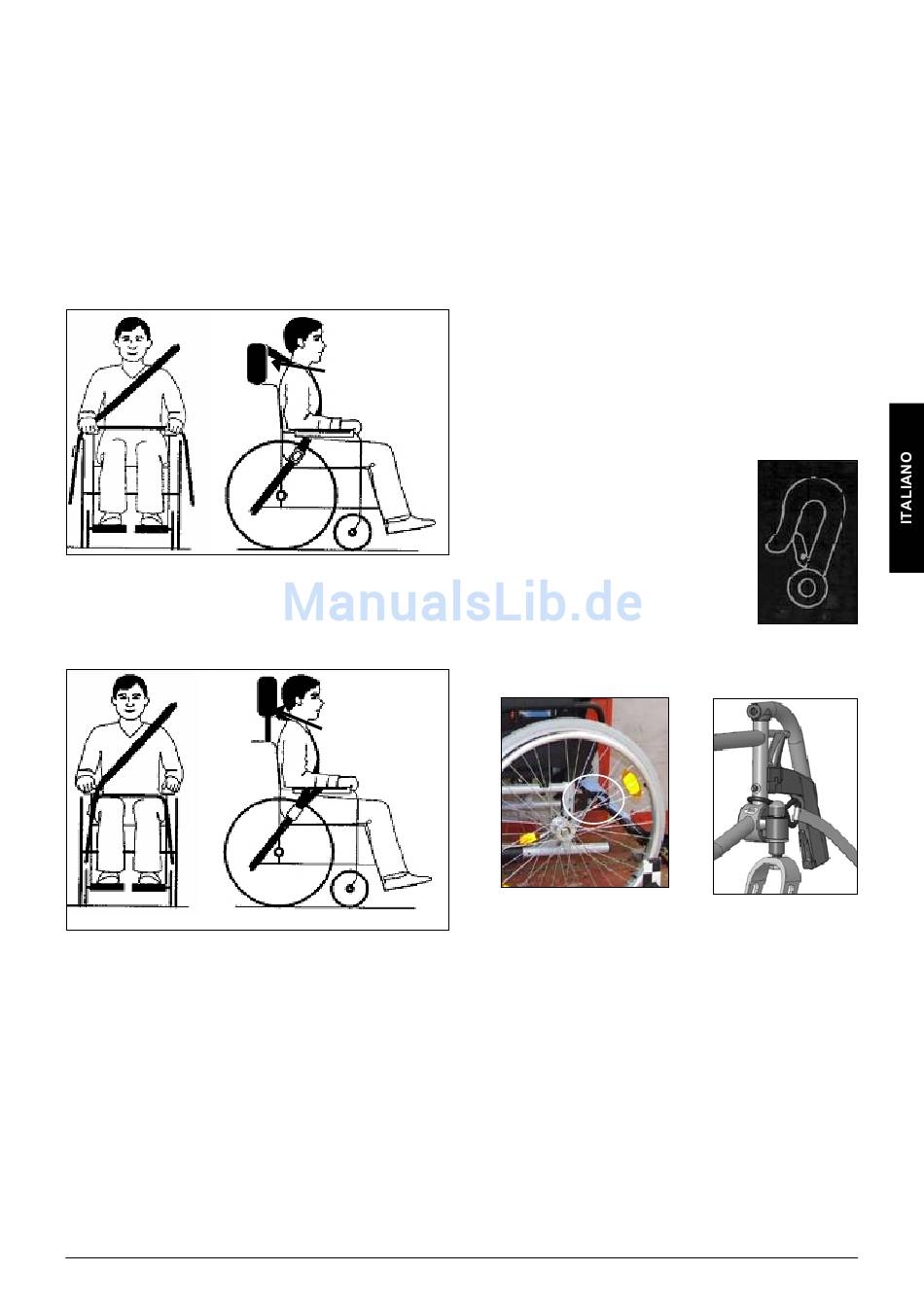 ITALIANO

ManualsLib.de