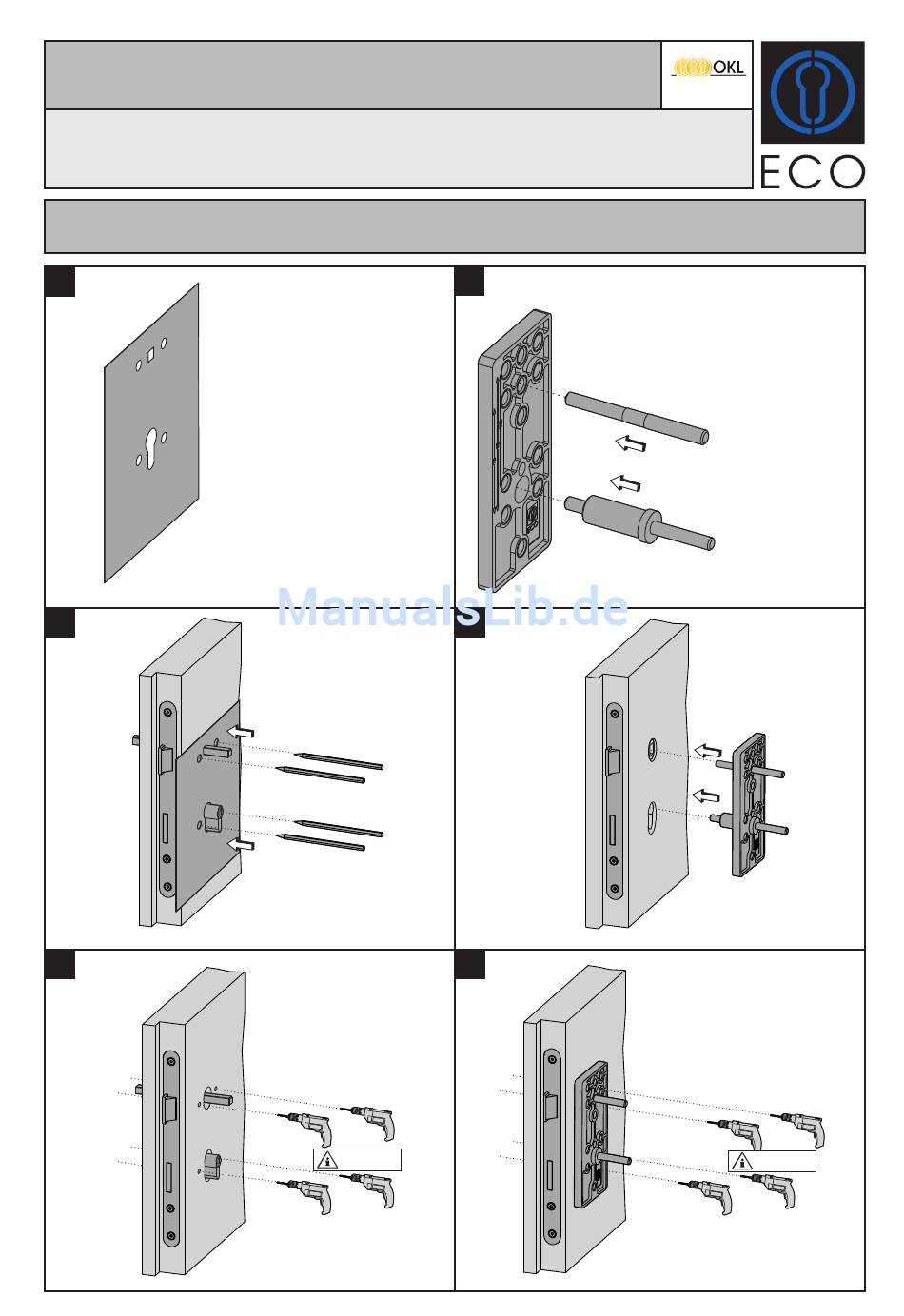 OKL

ECO

ManualsLib.de