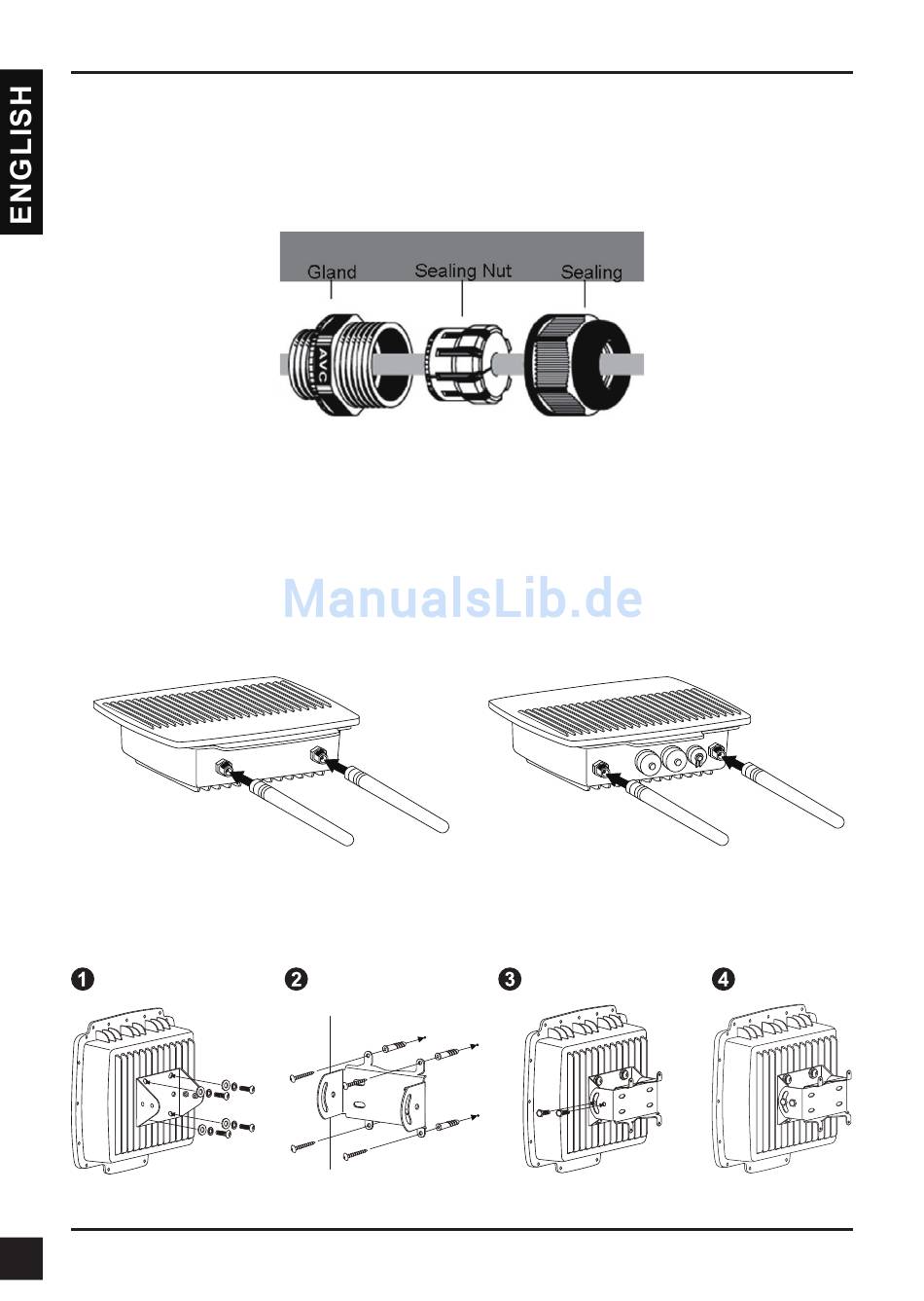 ENGLISH

Gland
Sealing Nut
Sealing

AVC

ManualsLib.de

1
2
3
4