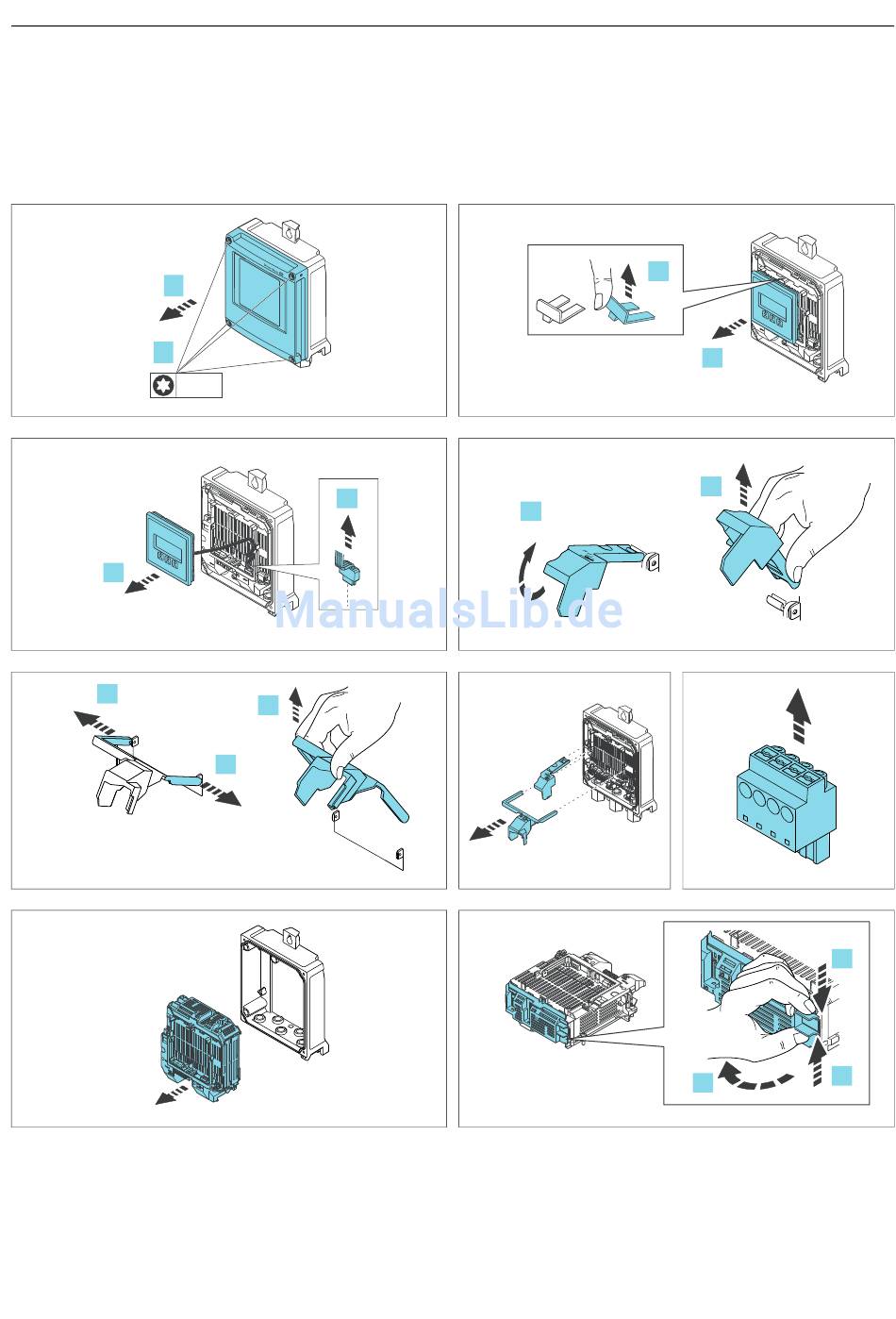 ManualsLib.de