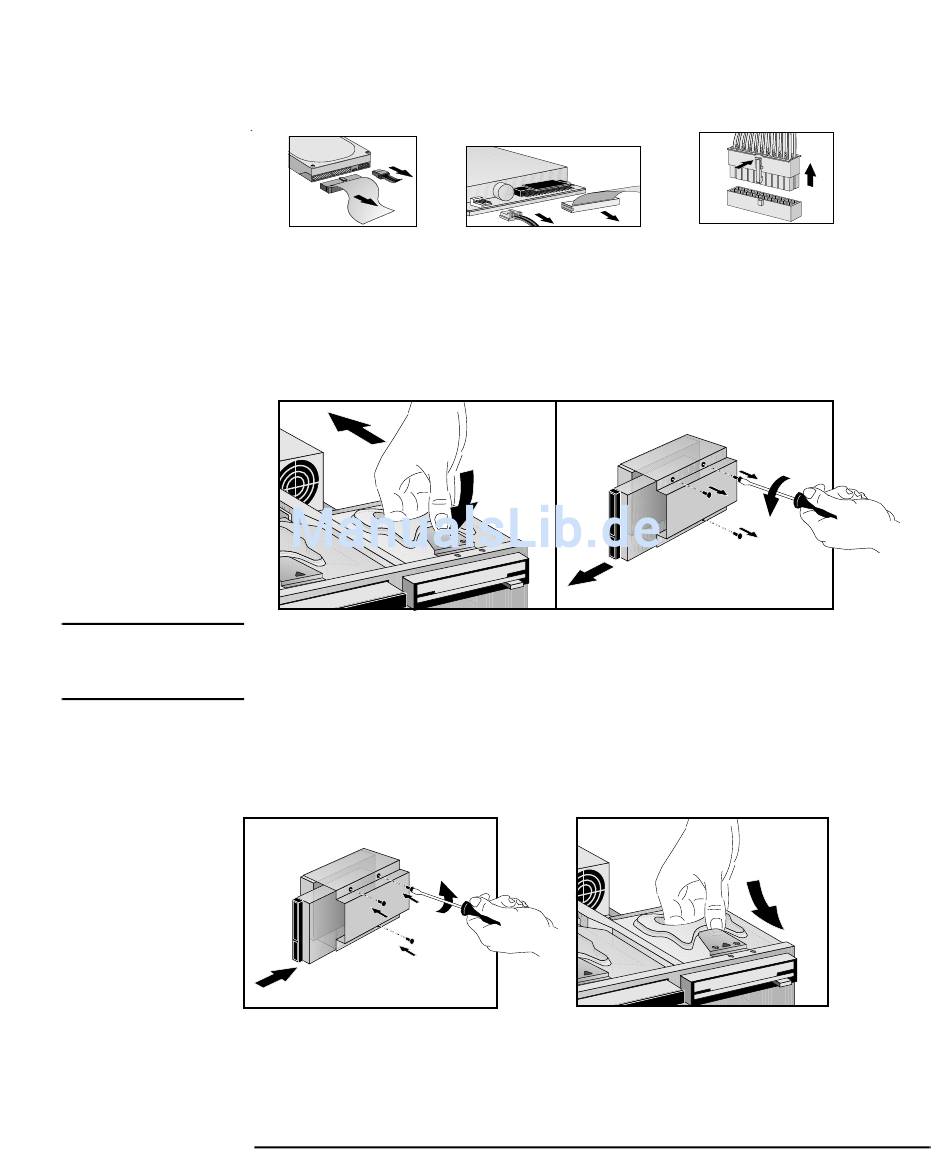 ManualsLib.de