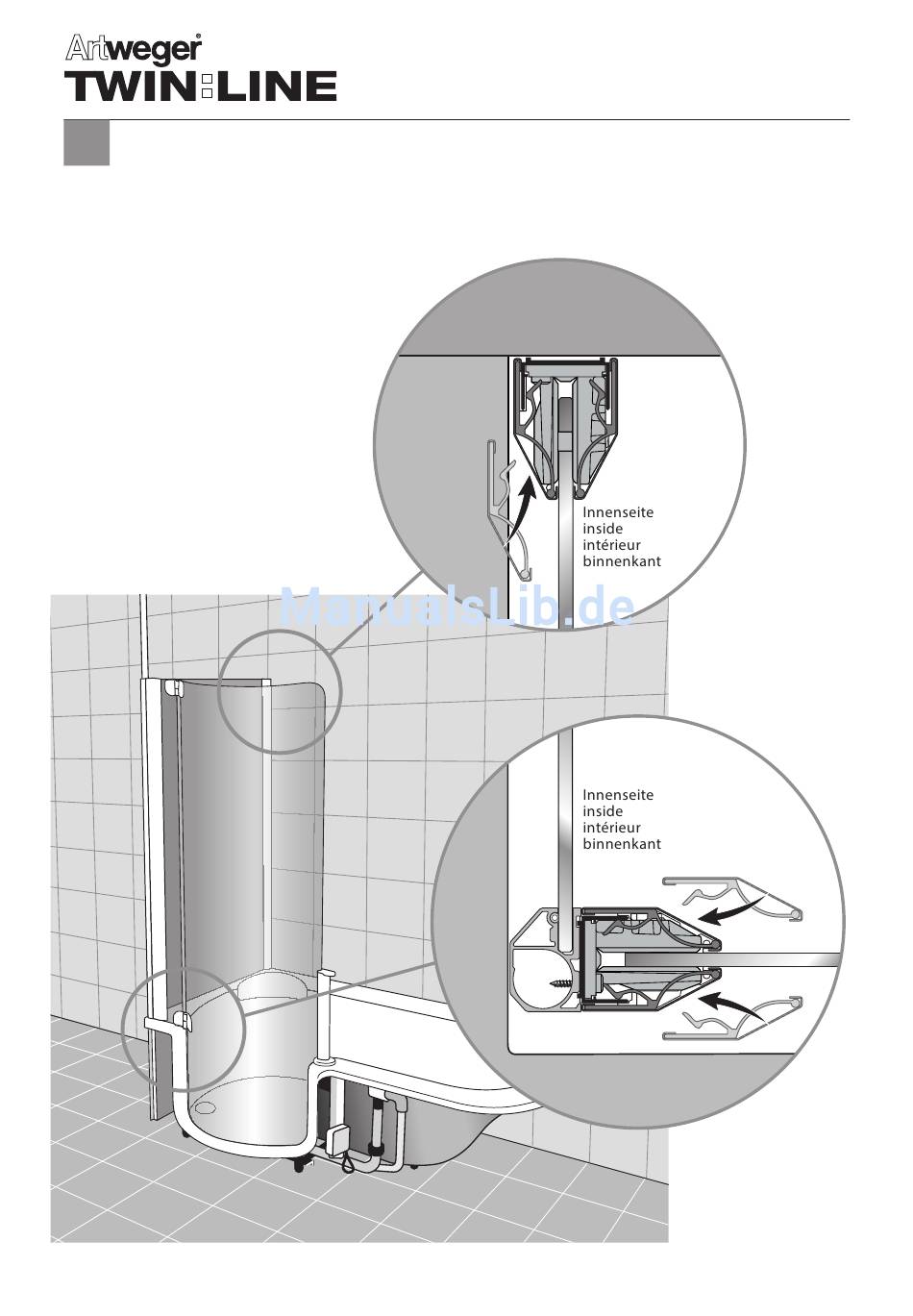 Artweger®
TWIN:LINE

Innenseite
inside
intérieur
binnenkant

ManualsLib.de

Innenseite
inside
intérieur
binnenkant