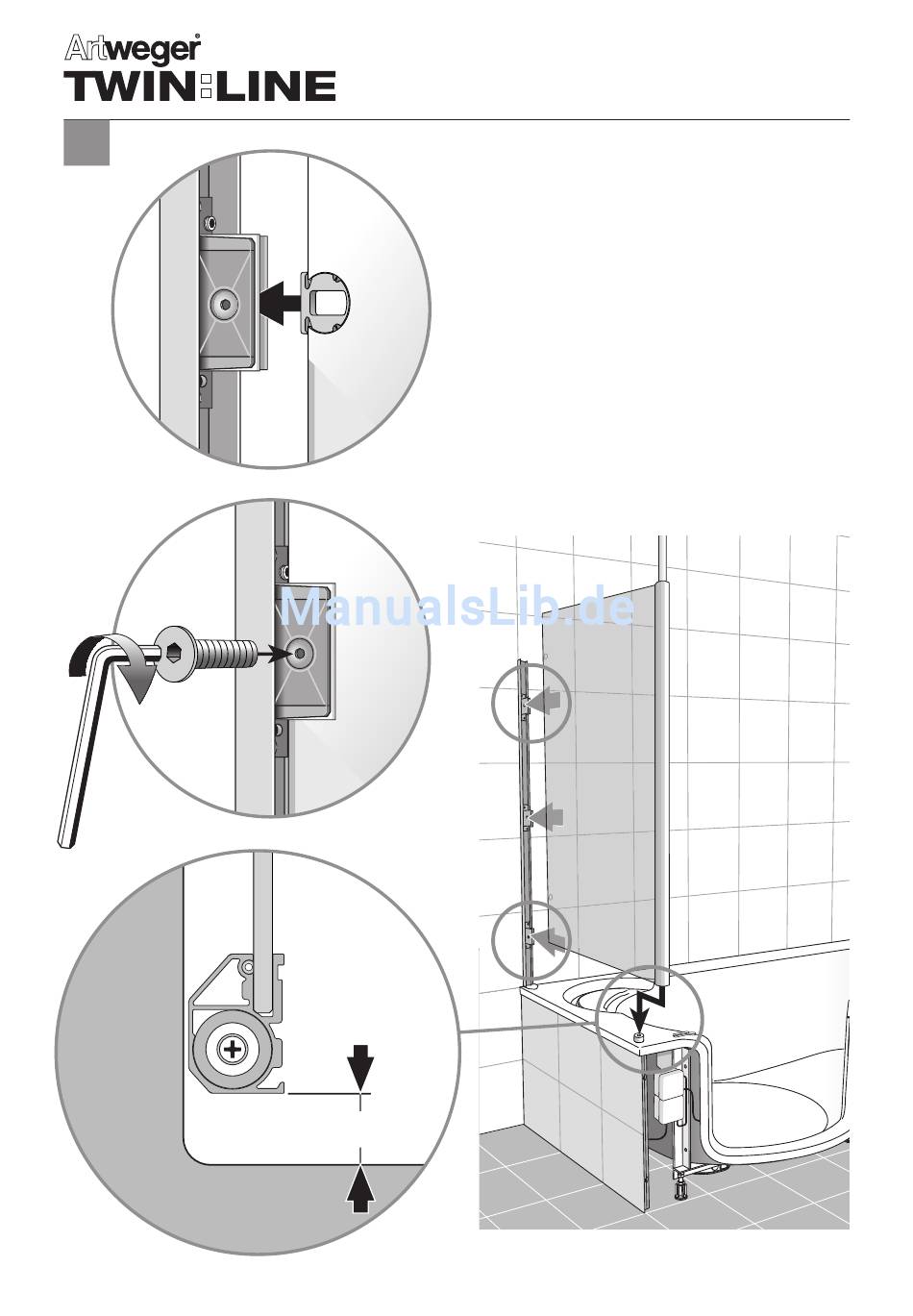 Artweger®
TWIN:LINE

ManualsLib.de