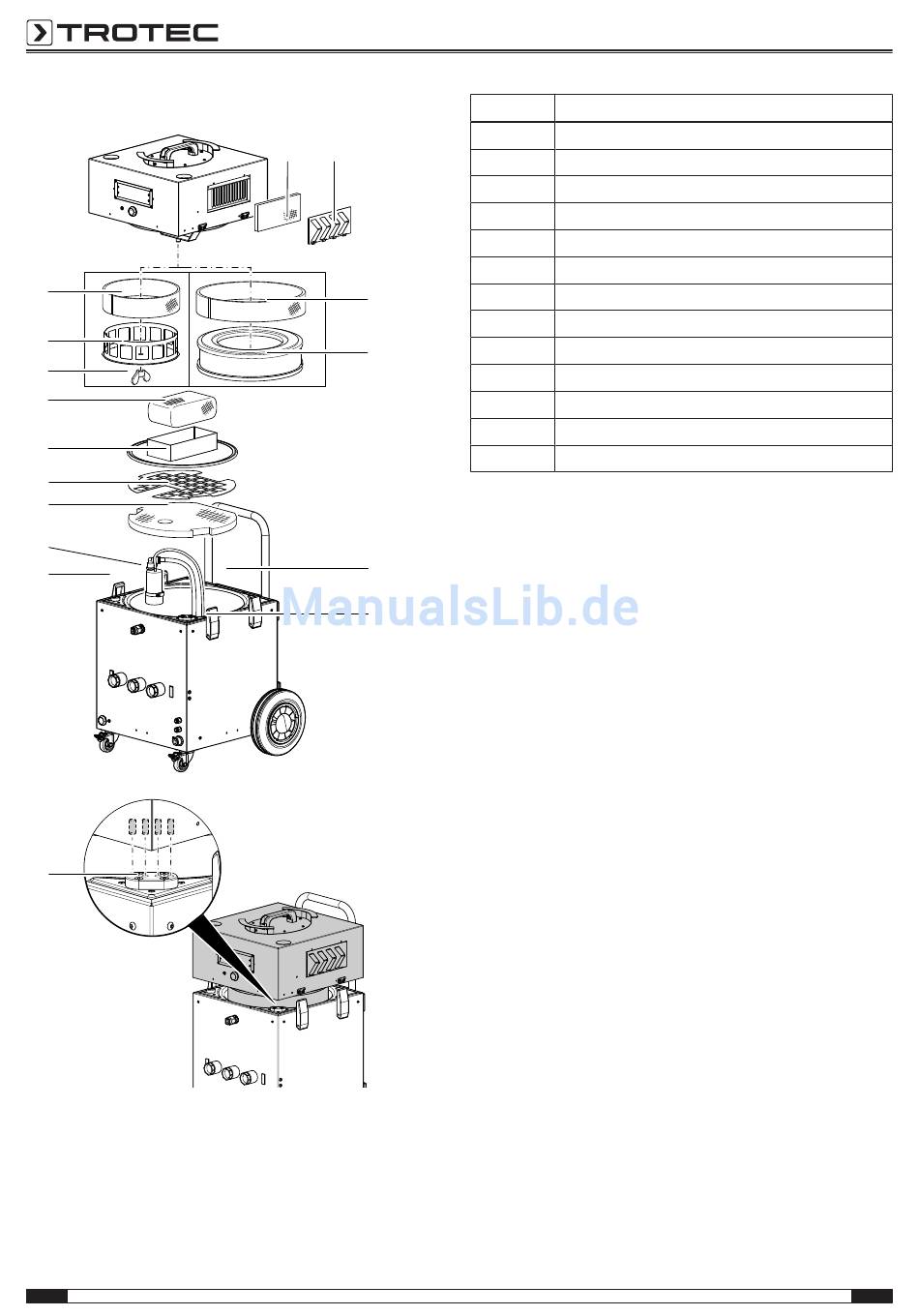 TROTEC

ManualsLib.de