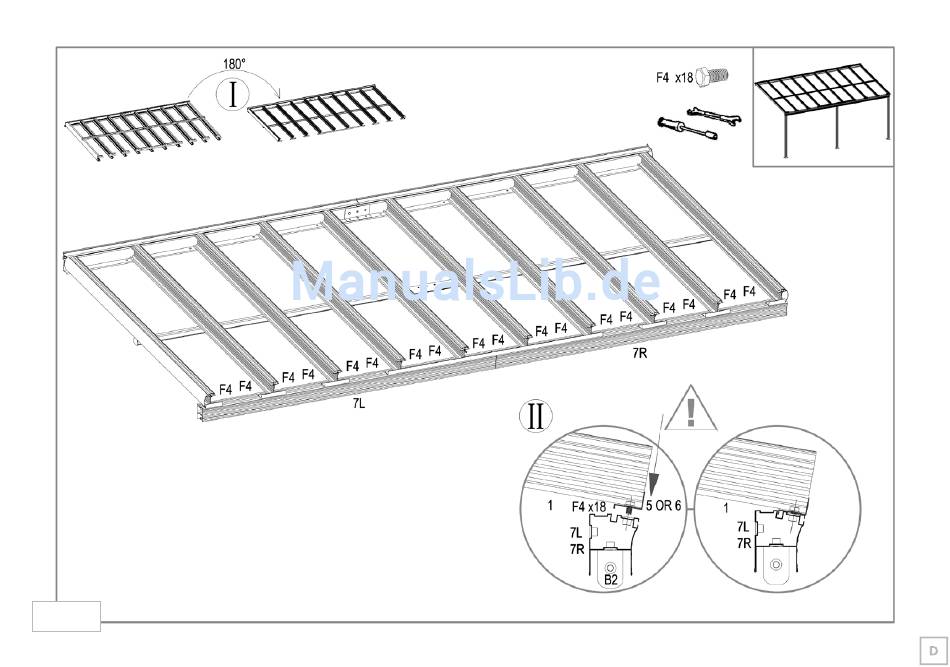 180°

I

F4 x18

ManualsLib.de

F4 F4 F4 F4 F4 F4 F4 F4 F4 F4 F4 F4 F4 F4 F4 F4 F4 F4

7R

7L

II

!

1 F4 x18 5 OR 6

7L
7R

B2

1

7L
7R

D